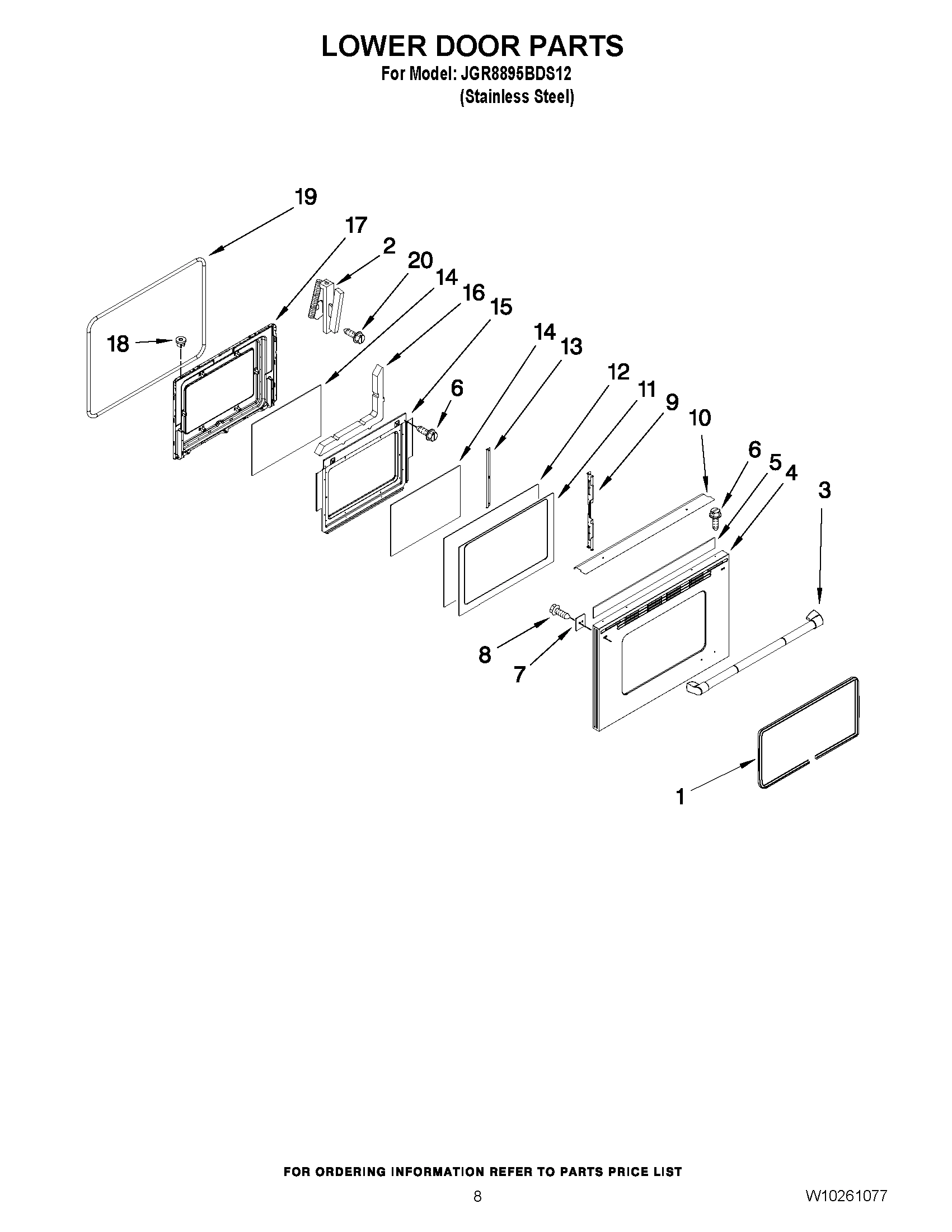 LOWER DOOR PARTS
For Model: JGR8895BDS12
(Stainless Steel)

19
17
2
20
14
16
15
18
6
14
13
12
11
9
10
6
5
4
3
8
7
1

FOR ORDERING INFORMATION REFER TO PARTS PRICE LIST

8

W10261077