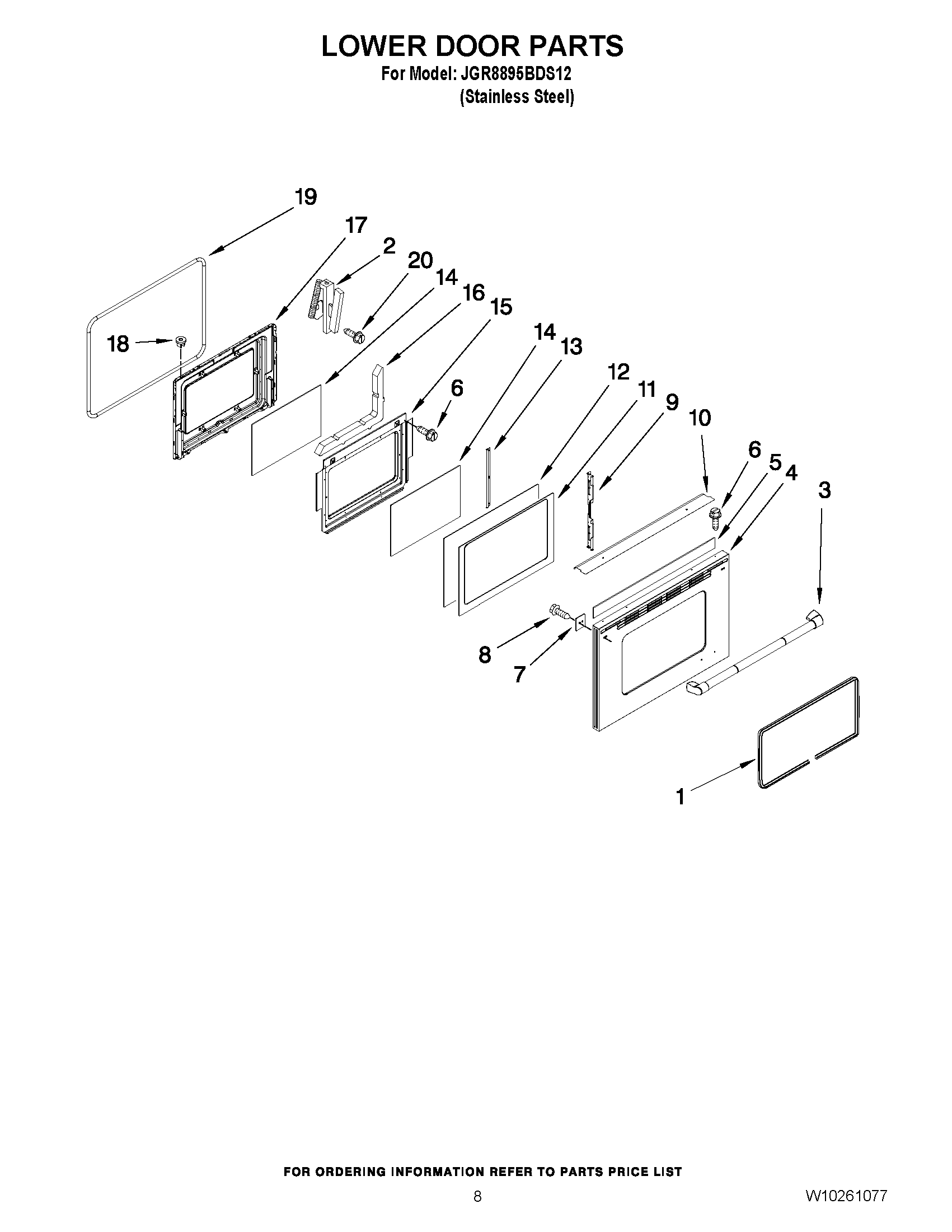 LOWER DOOR PARTS
For Model: JGR8895BDS12
(Stainless Steel)

19
17
2
20
14
16
15
18
6
14
13
12
11
9
10
6
5
4
3
8
7
1

FOR ORDERING INFORMATION REFER TO PARTS PRICE LIST
8
W10261077