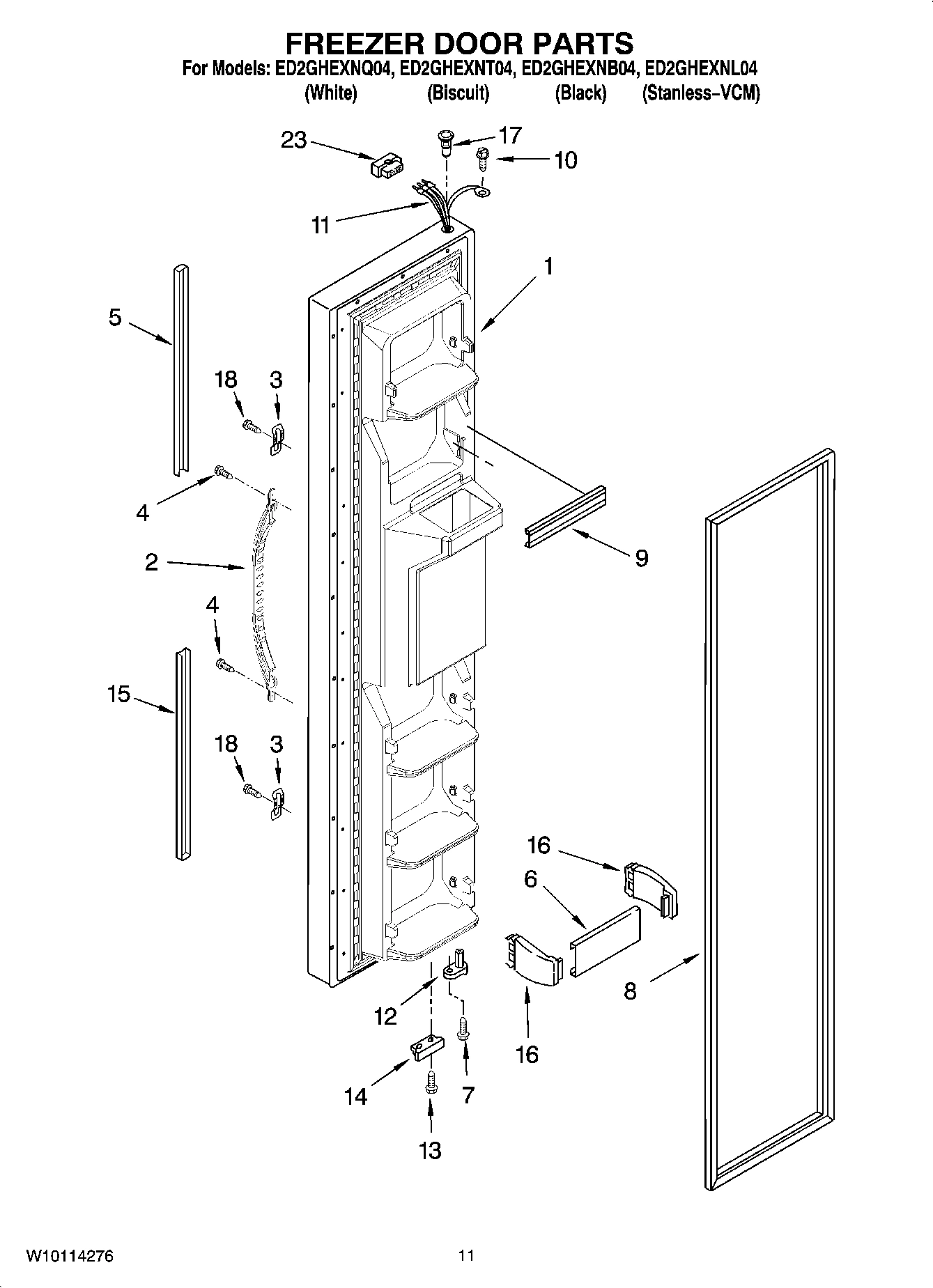 FREEZER DOOR PARTS
For Models: ED2GHEXNQ04, ED2GHEXNT04, ED2GHEXNB04, ED2GHEXNL04
(White) (Biscuit) (Black) (Stanless–VCM)

23
17
10
11
1
5
18
3
4
2
9
4
15
18
3
16
6
8
12
16
14
7
13

W10114276
11