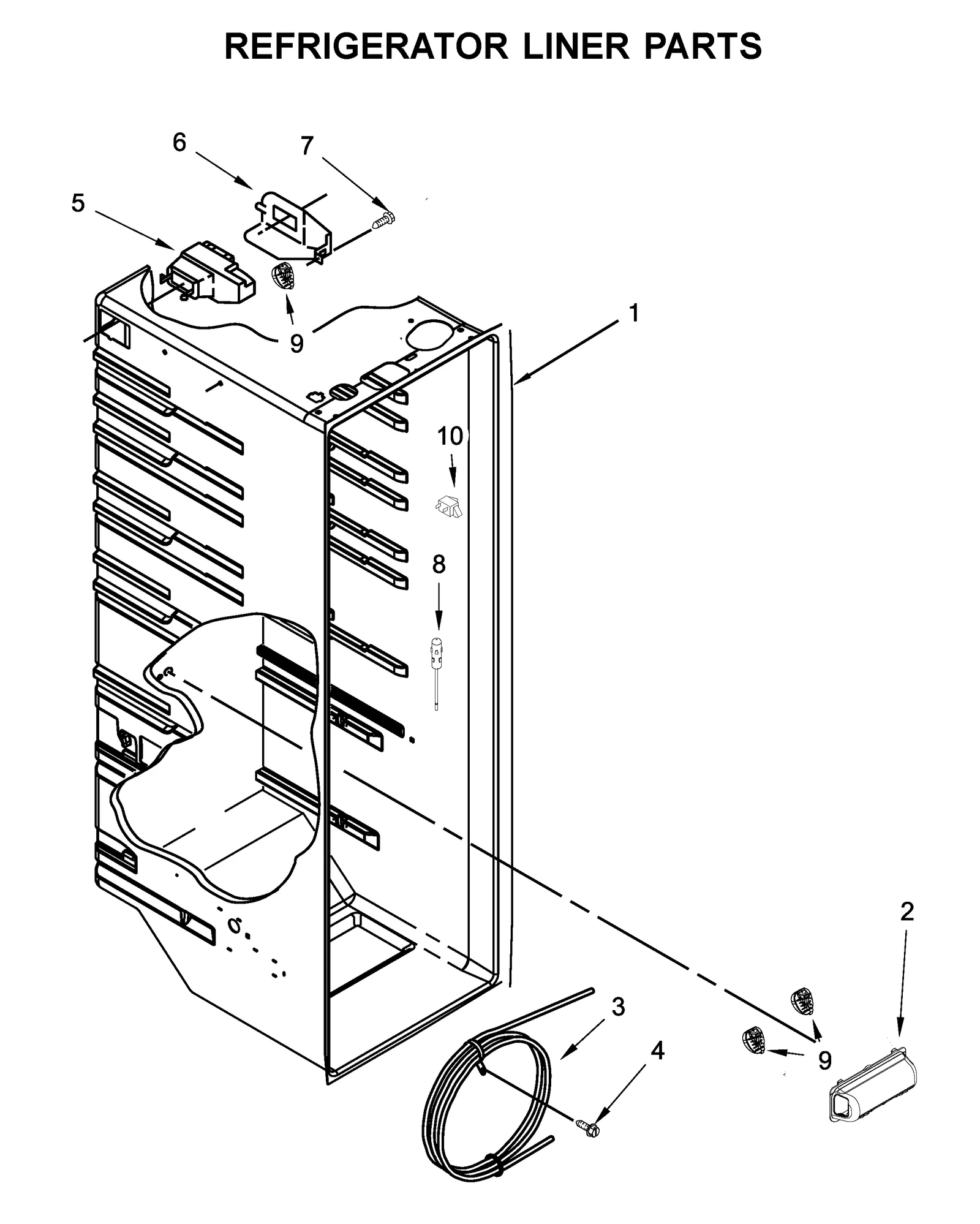 REFRIGERATOR LINER PARTS

6
7
5
9
1
10
8
2
3
4
9