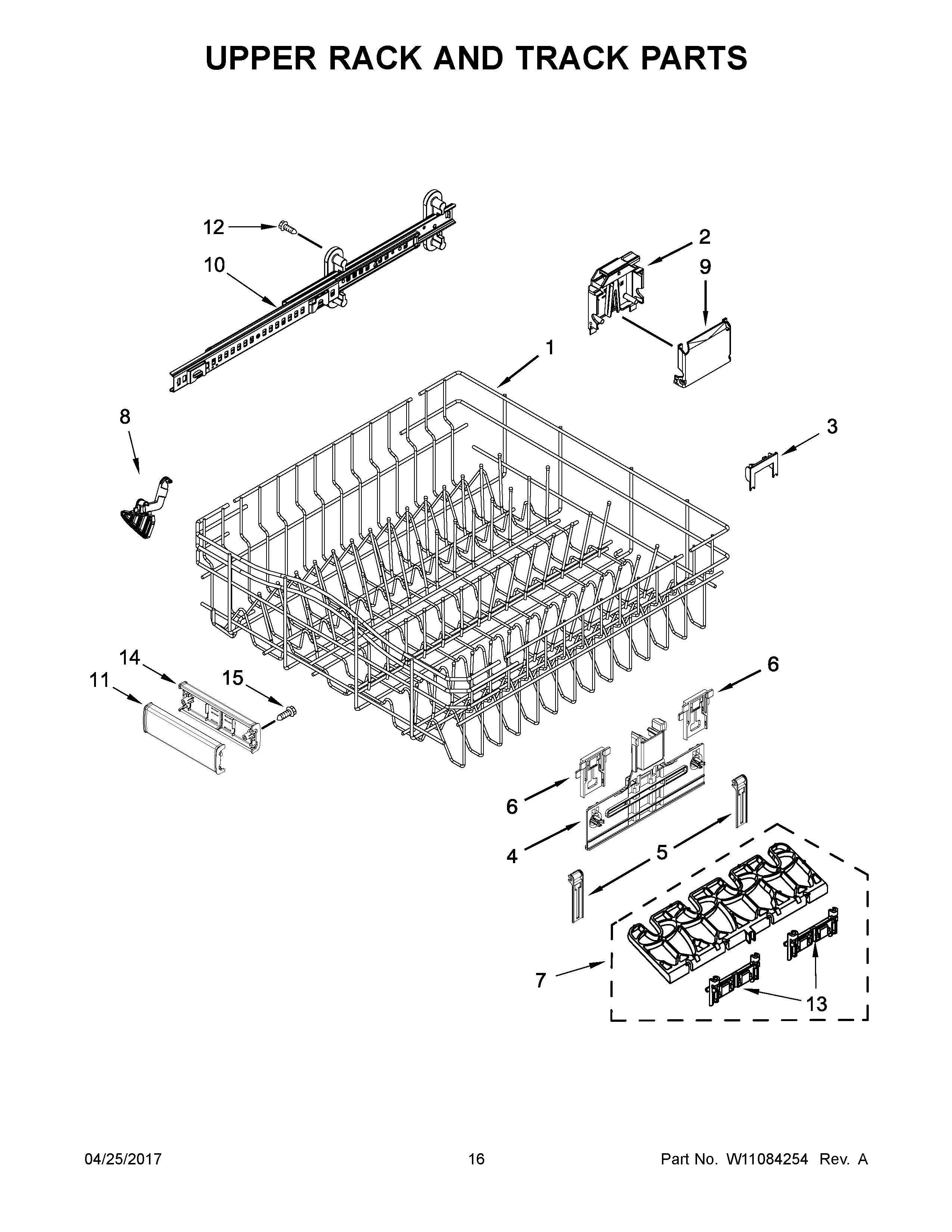 UPPER RACK AND TRACK PARTS

12
10
2
9
1
8
3
14
11
15
6
6
4
5
7
13

04/25/2017

16

Part No. W11084254 Rev. A