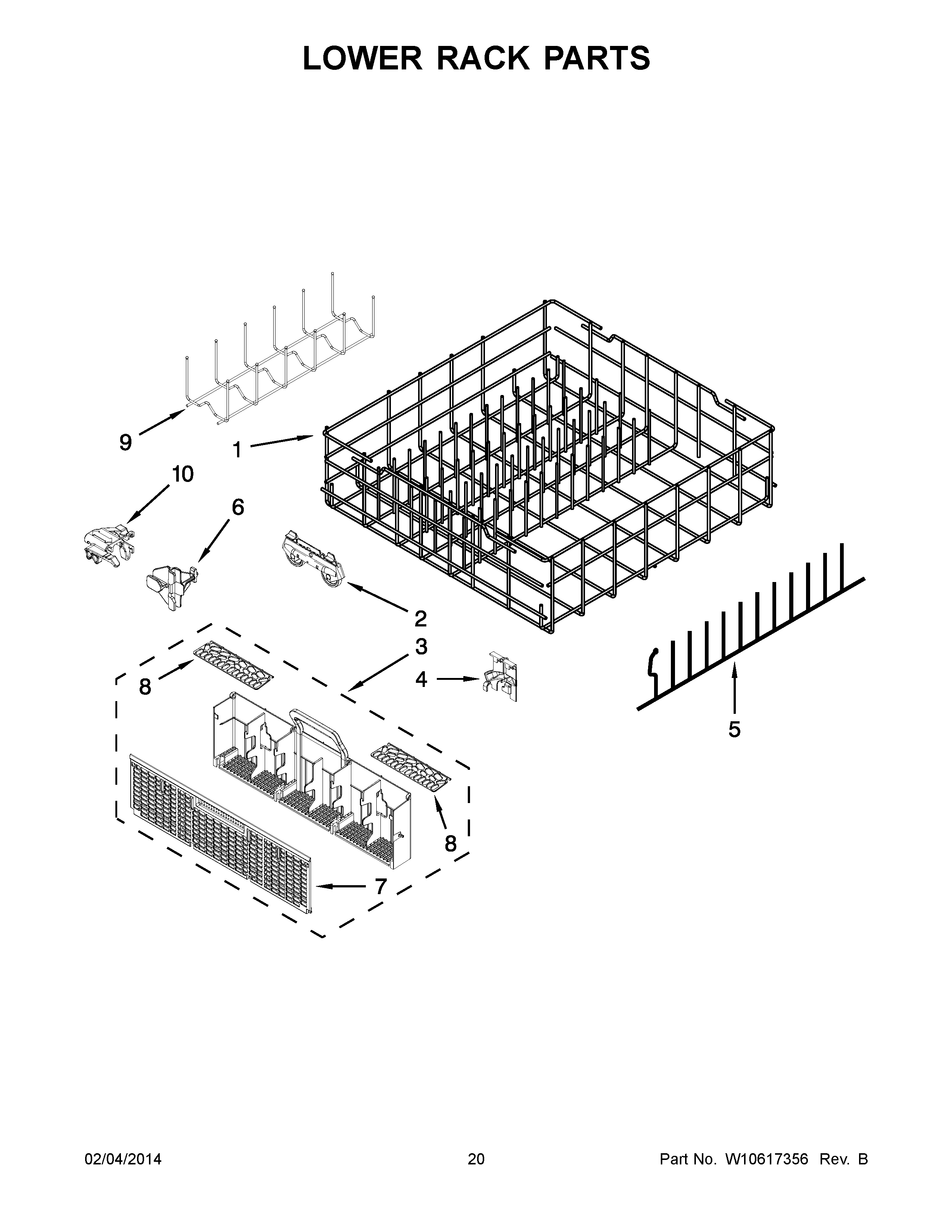 LOWER RACK PARTS

9
1
10
6
2
3
8
4
5
8
7

02/04/2014
20
Part No. W10617356 Rev. B