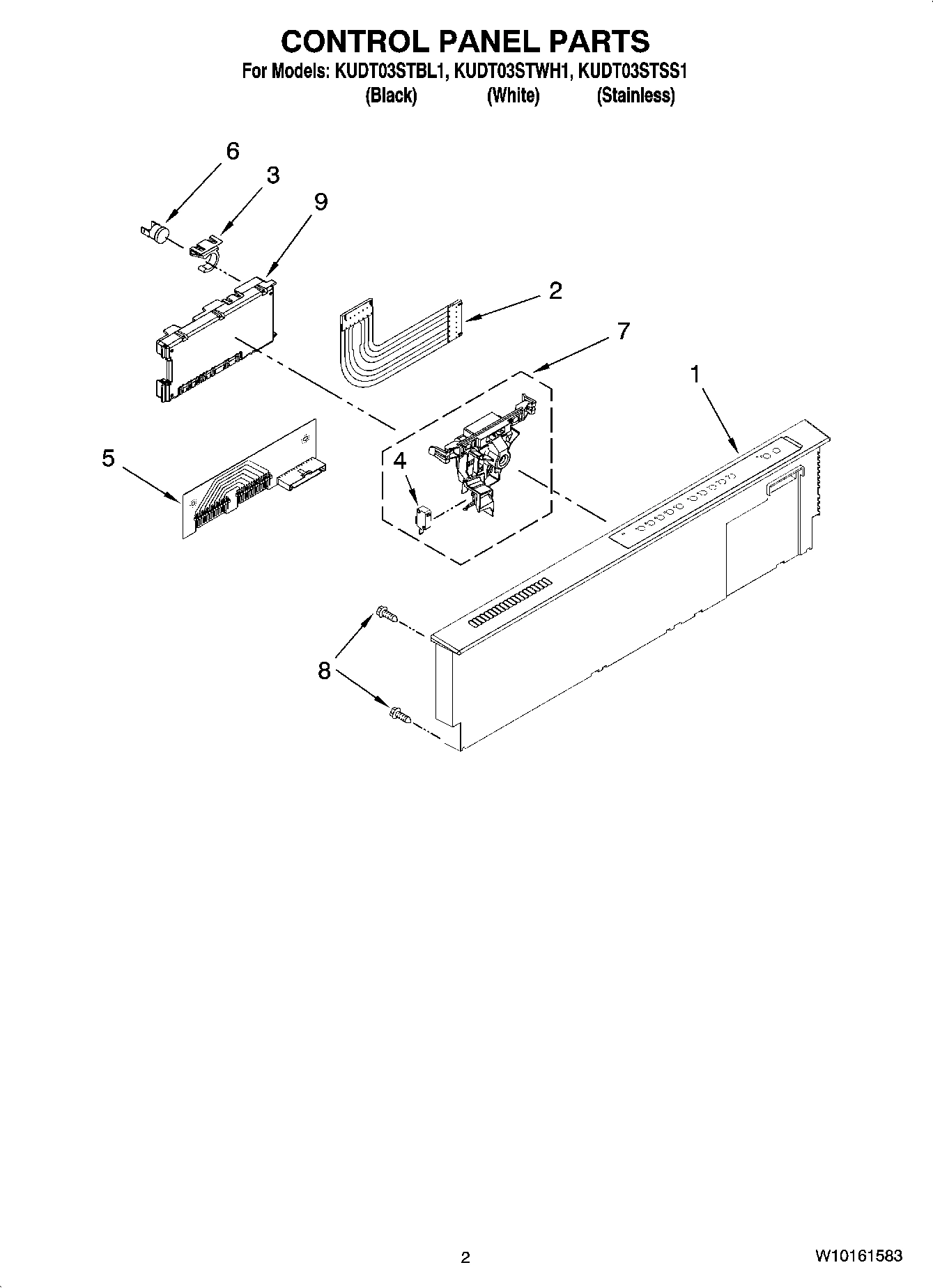 CONTROL PANEL PARTS

For Models: KUDT03STBL1, KUDT03STWH1, KUDT03STSS1
(Black) (White) (Stainless)

6
3
9
2
7
1
5
4
8

2

W10161583