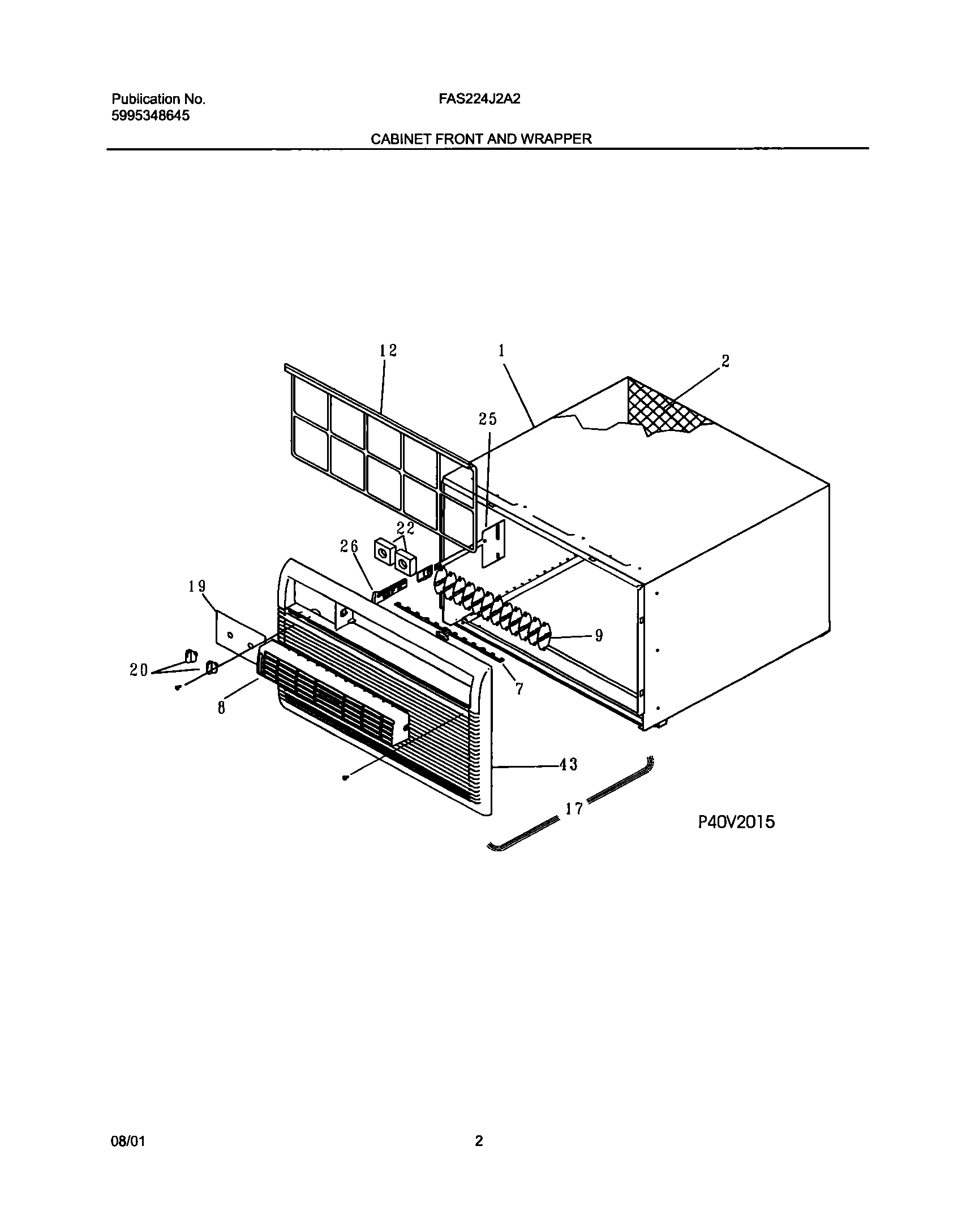 Publication No.
5995348645

FAS224J2A2

CABINET FRONT AND WRAPPER

12
1
2
25
22
26
19
9
20
7
8
43
17
P40V2015

08/01

2