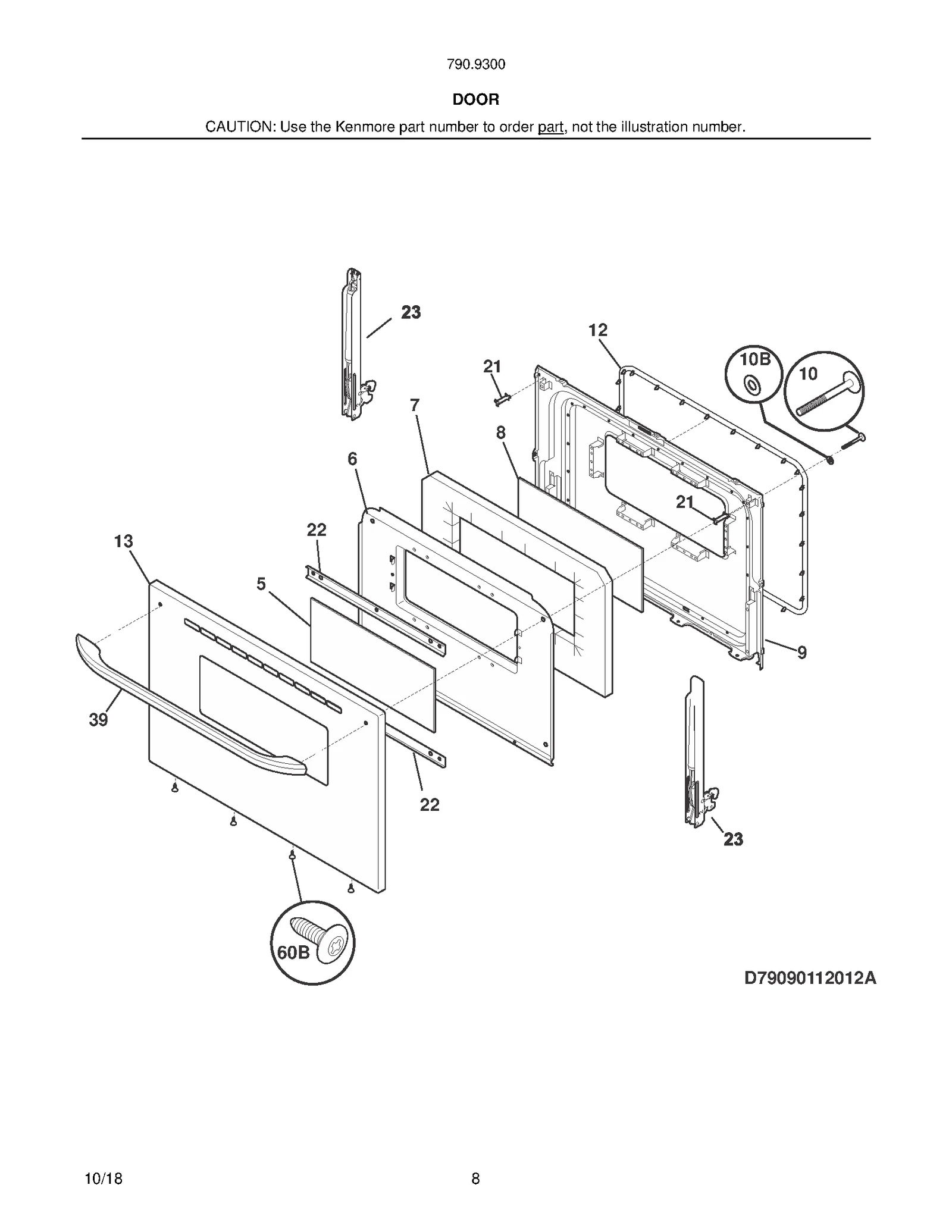 790.9300

DOOR

CAUTION: Use the Kenmore part number to order part, not the illustration number.

23
12
21
10B
10
7
8
6
21
22
13
5
9
39
22
23
60B

D79090112012A

10/18

8