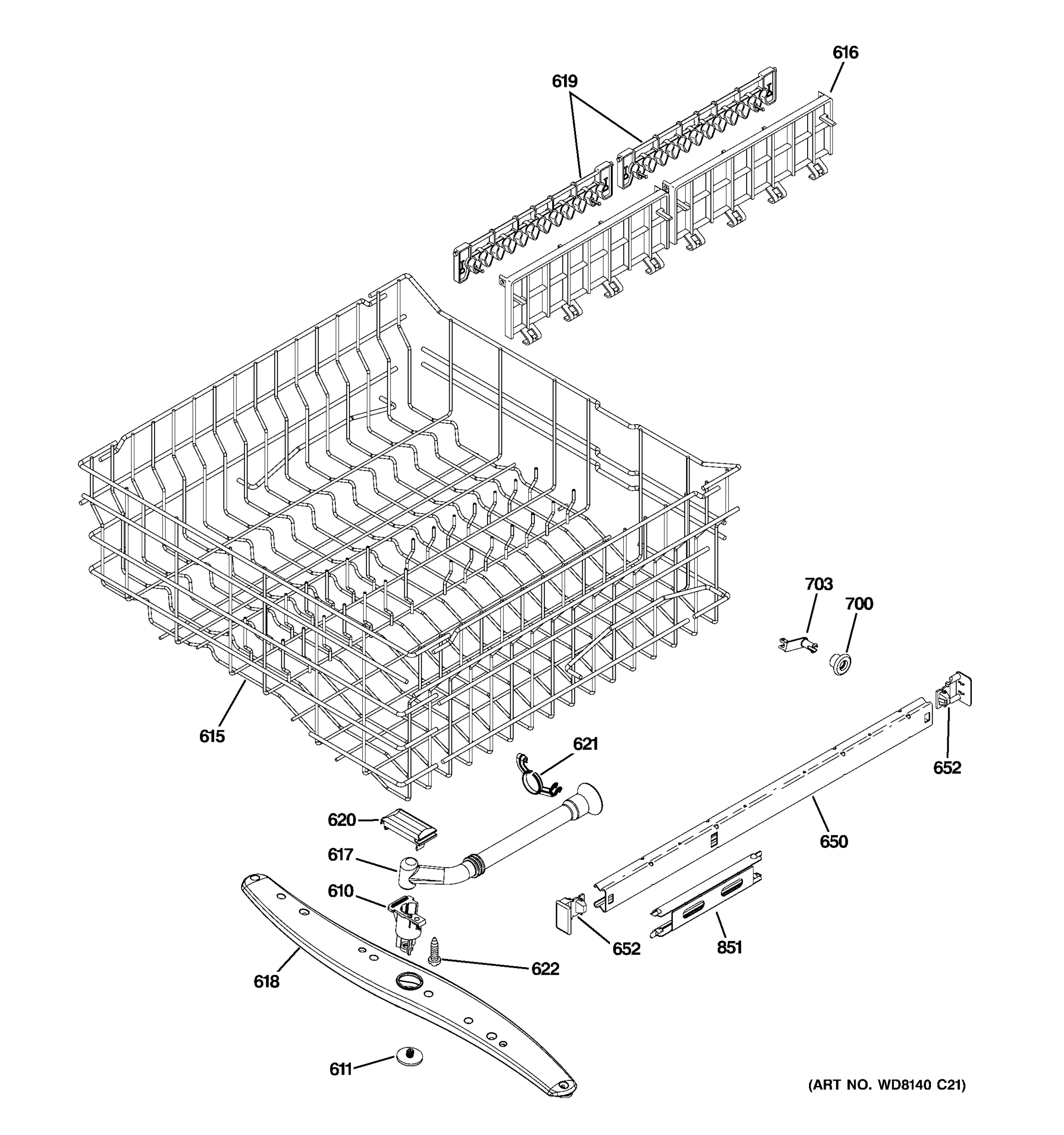 616
619
703
700
615
621
652
620
650
617
610
652
851
622
618
611
(ART NO. WD8140 C21)