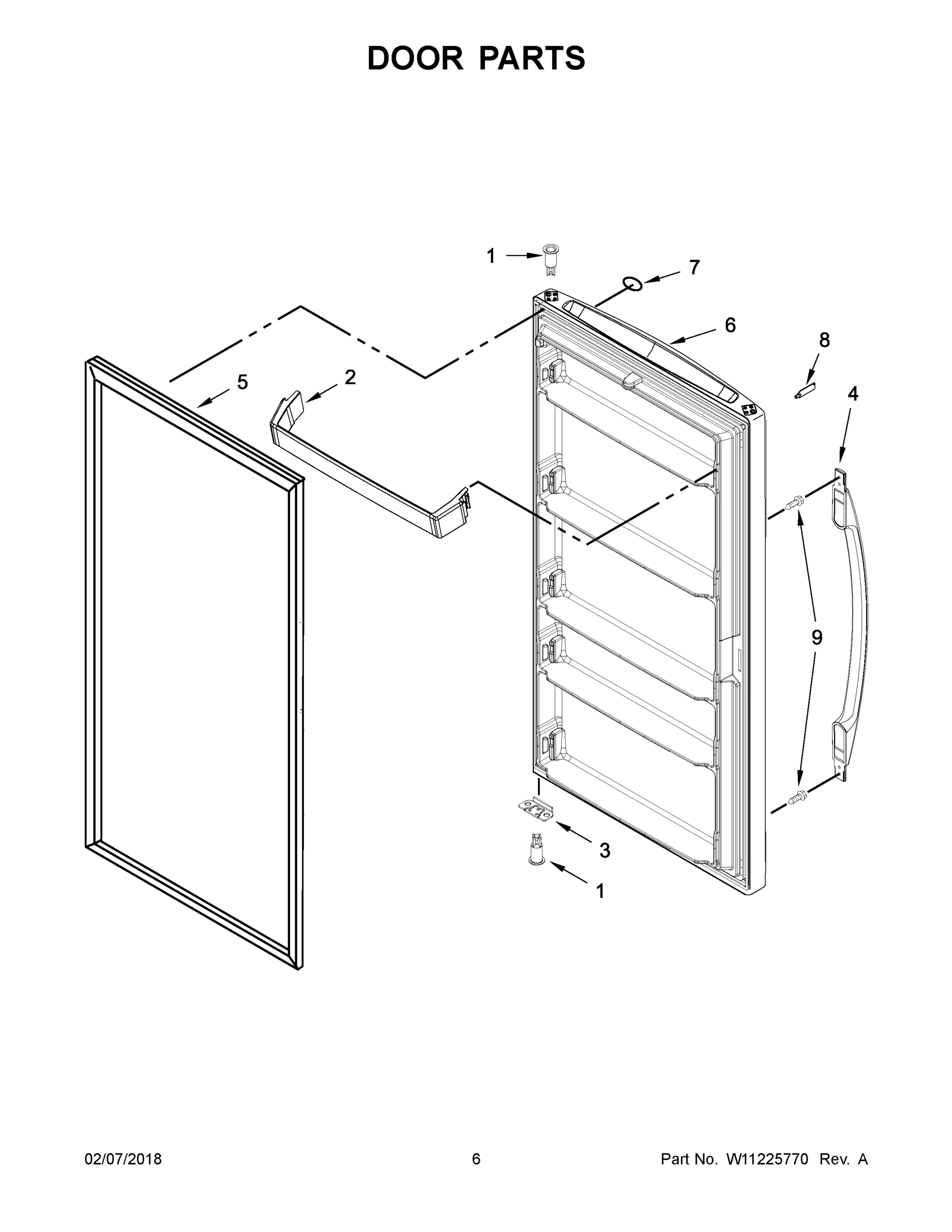 DOOR PARTS

1

7

6

8

5

2

4

9

3

1

02/07/2018

6

Part No. W11225770 Rev. A