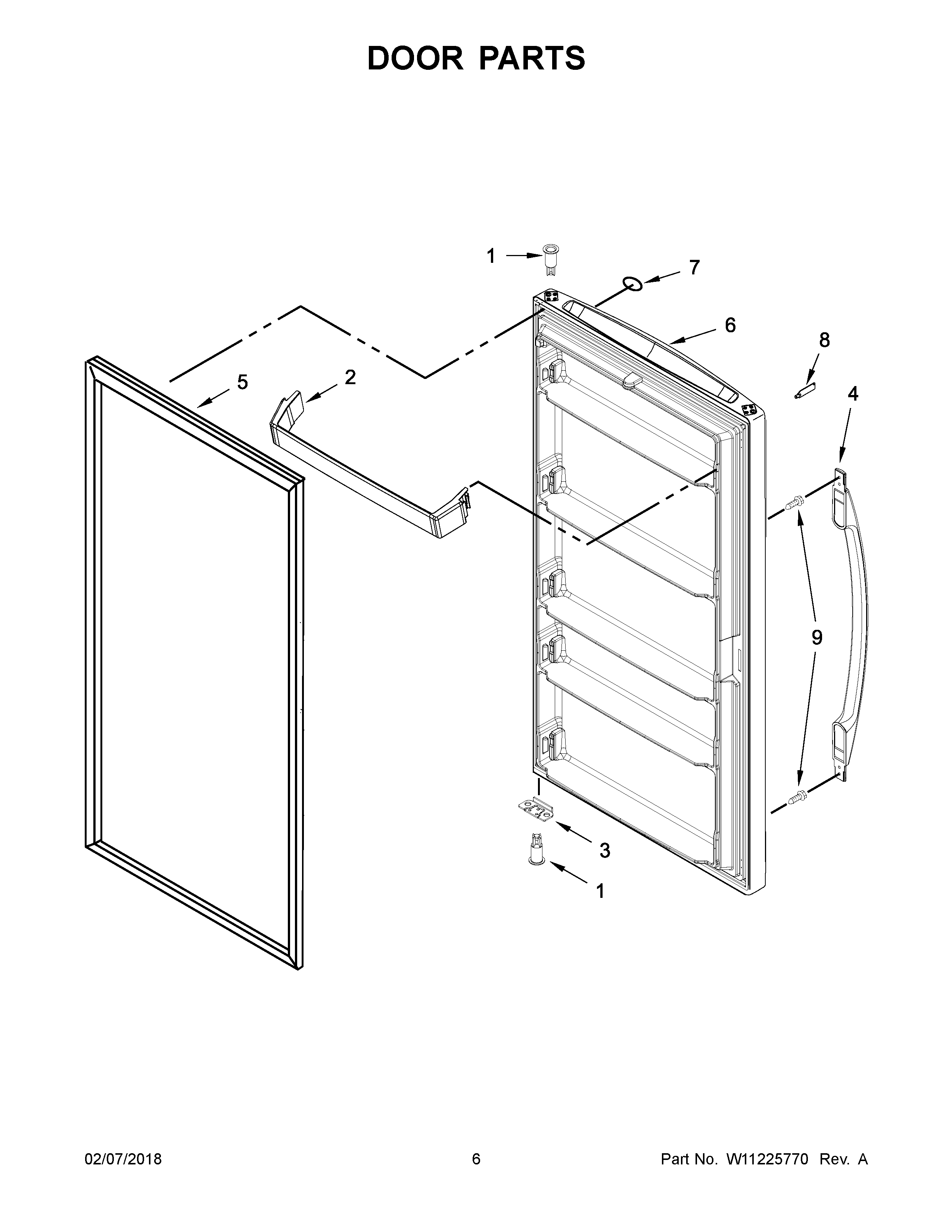 DOOR PARTS

1
7
6
8
5
2
4
9
3
1

02/07/2018

6

Part No. W11225770 Rev. A