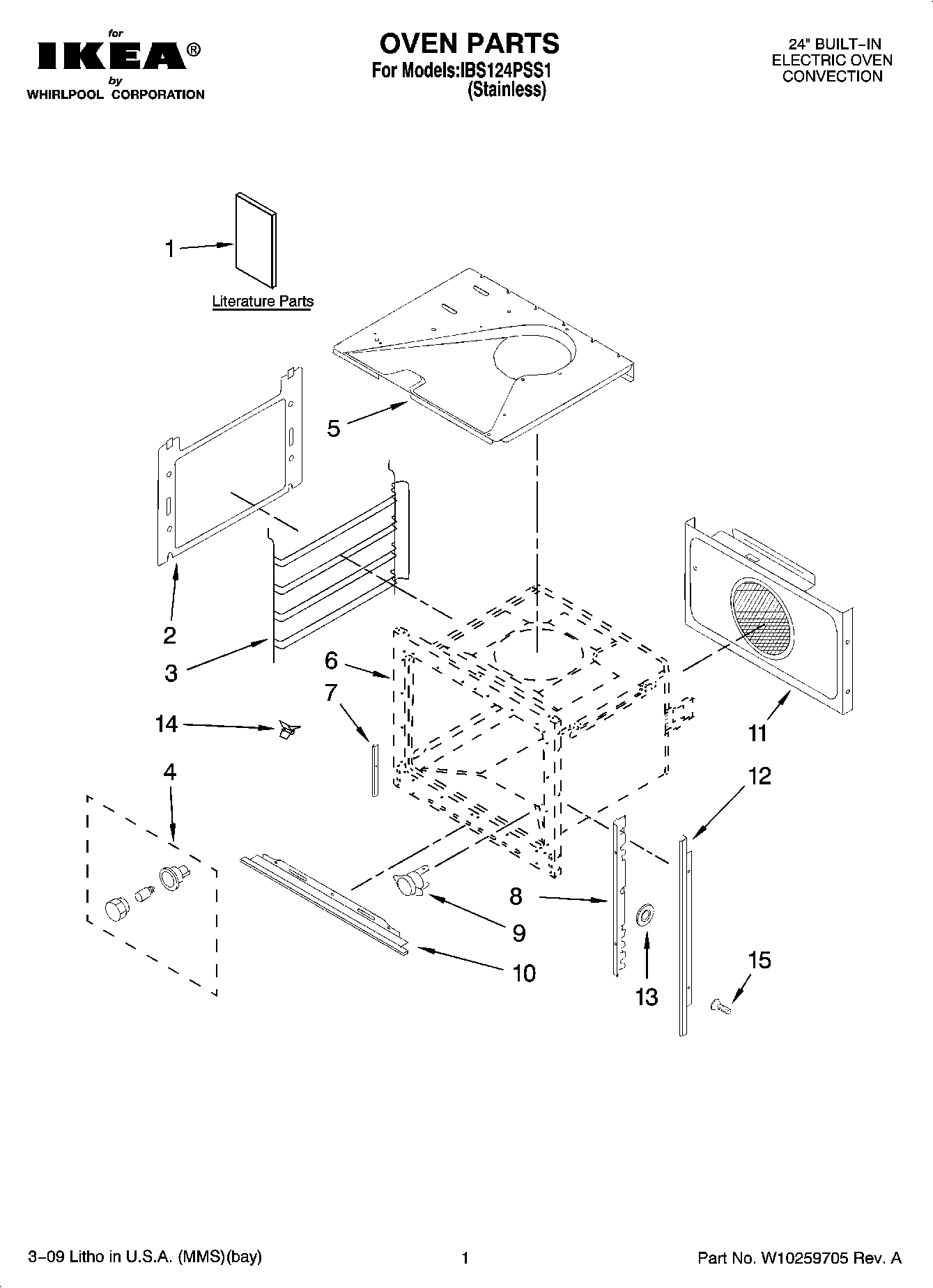 for
IKEA®
by
WHIRLPOOL CORPORATION

OVEN PARTS
For Models:IBS124PSS1
(Stainless)

24" BUILT-IN
ELECTRIC OVEN
CONVECTION

1

Literature Parts

5

2

3

6

7

14

4

11

12

8

9

10

13

15

3-09 Litho in U.S.A. (MMS)(bay)

1

Part No. W10259705 Rev. A