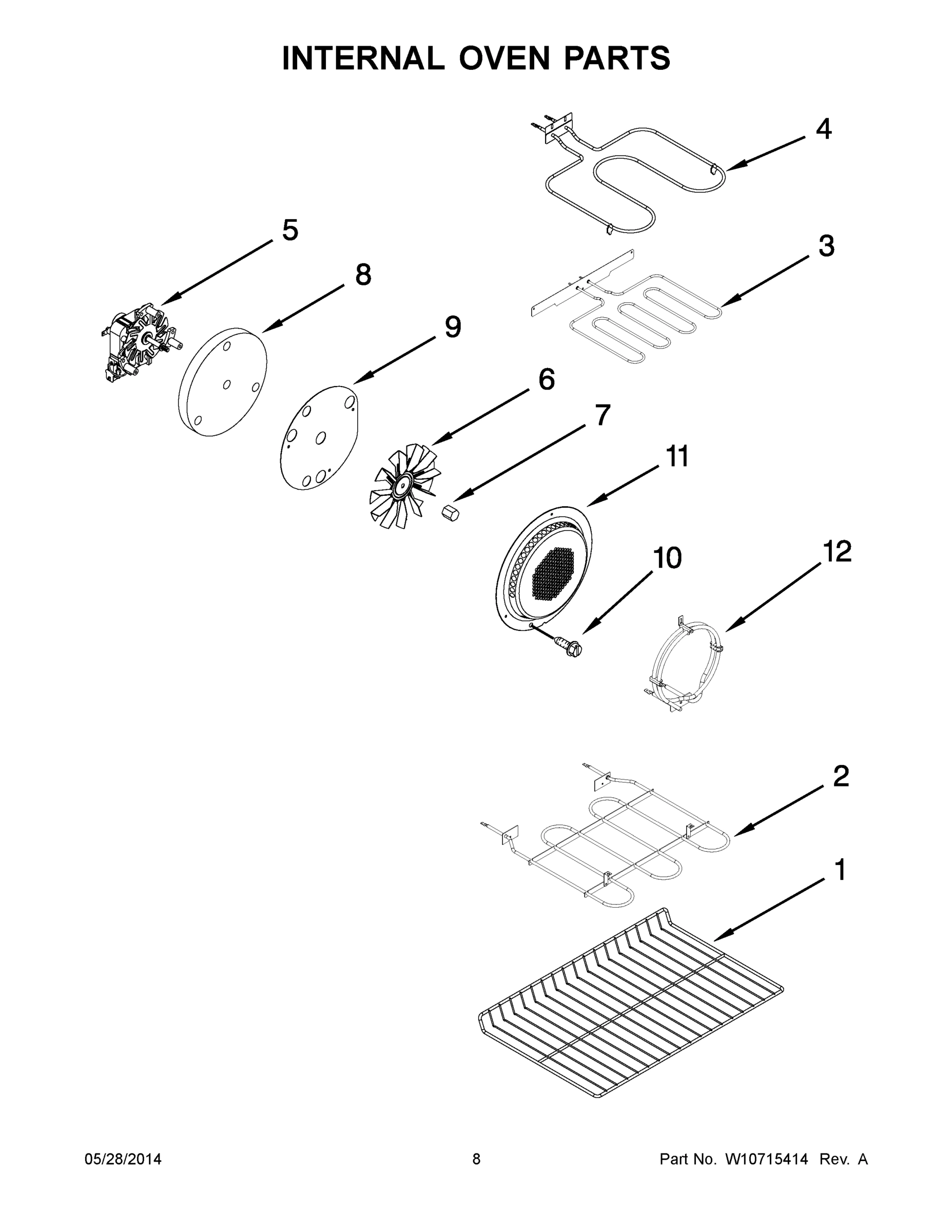 INTERNAL OVEN PARTS

4

5

3

8

9

6

7

11

10

12

2

1

05/28/2014

8

Part No. W10715414 Rev. A