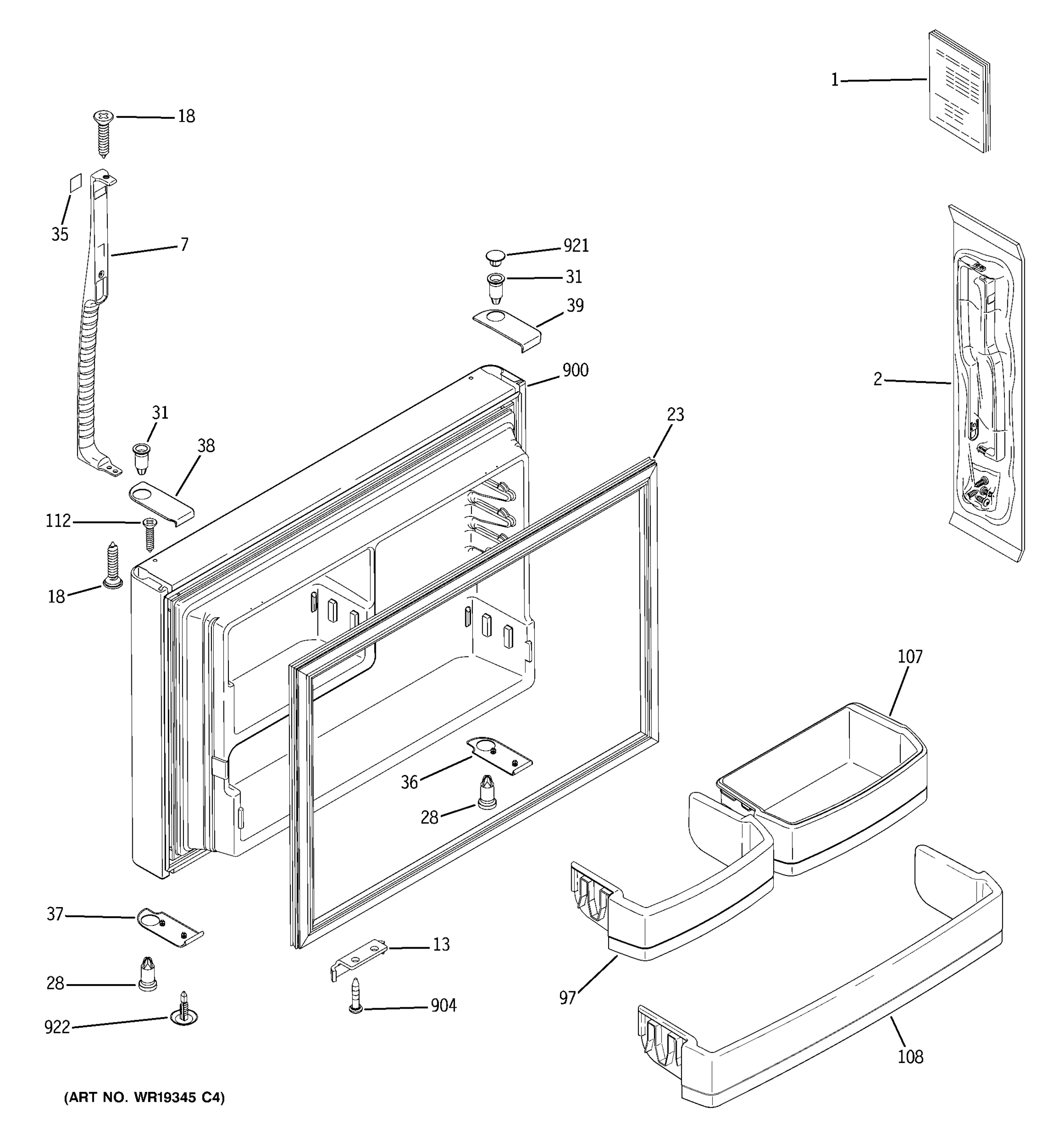 1
18
35
7
921
31
39
900
2
31
38
23
112
18
107
36
28
37
13
97
28
904
922
108
(ART NO. WR19345 C4)