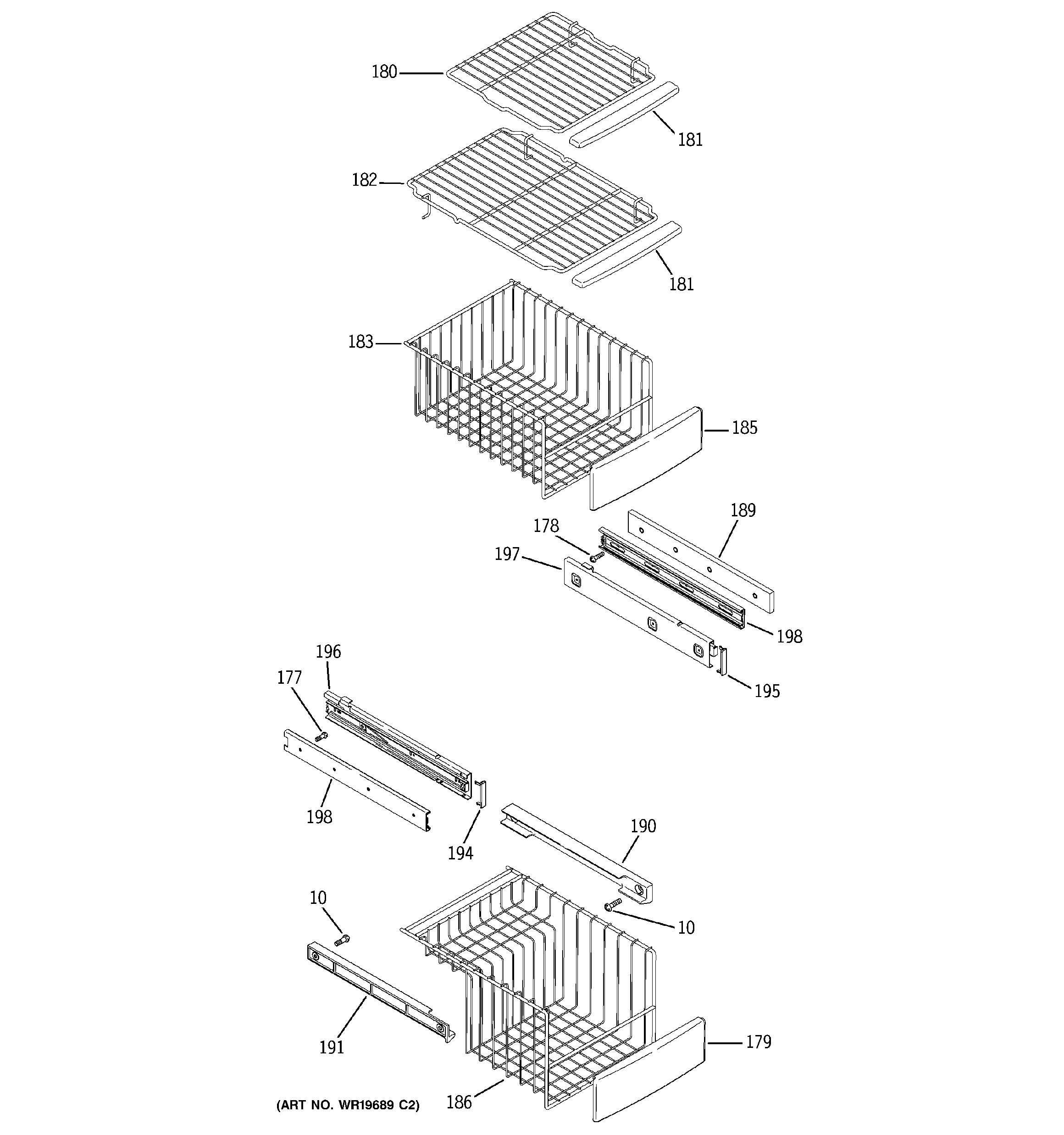 180
181
182
181
183
185
189
178
197
198
195
196
177
198
194
190
10
10
191
179
186
(ART NO. WR19689 C2)