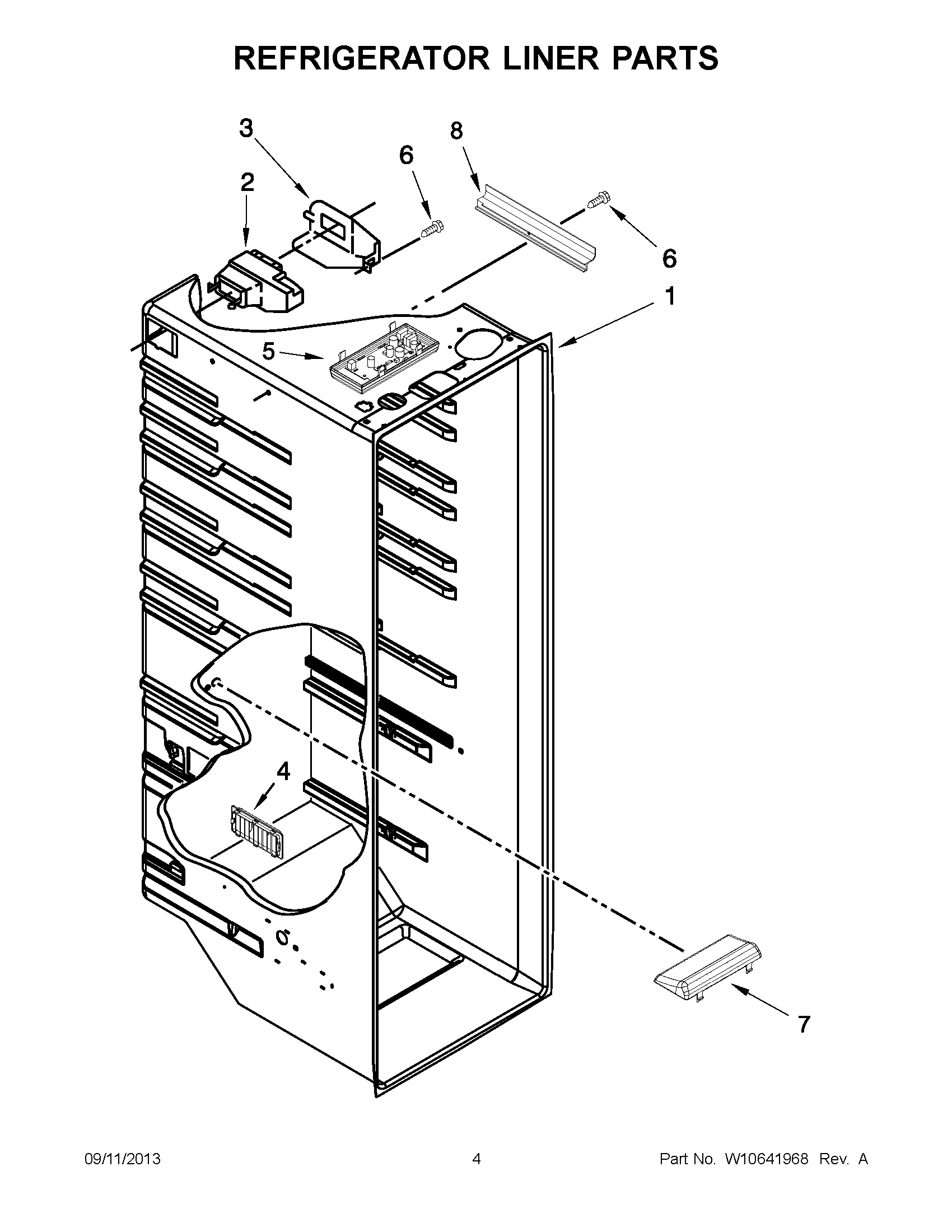 REFRIGERATOR LINER PARTS

3

8

6

2

6

1

5

4

7

09/11/2013

4

Part No. W10641968 Rev. A