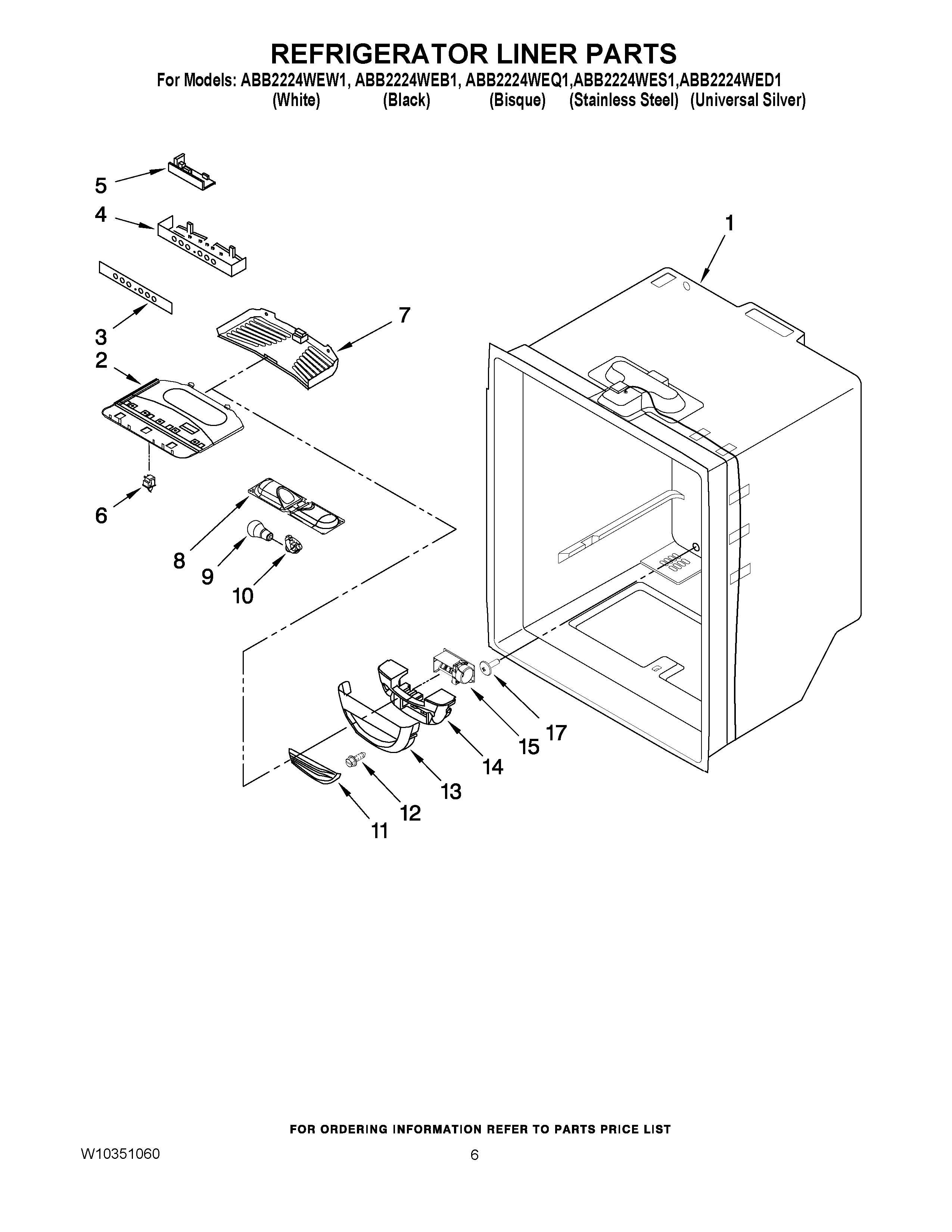 REFRIGERATOR LINER PARTS

For Models: ABB2224WEW1, ABB2224WEB1, ABB2224WEQ1,ABB2224WES1,ABB2224WED1
(White) (Black) (Bisque) (Stainless Steel) (Universal Silver)

5
4
1
3
7
2
6
8
9
10
17
15
14
13
12
11

FOR ORDERING INFORMATION REFER TO PARTS PRICE LIST

W10351060

6