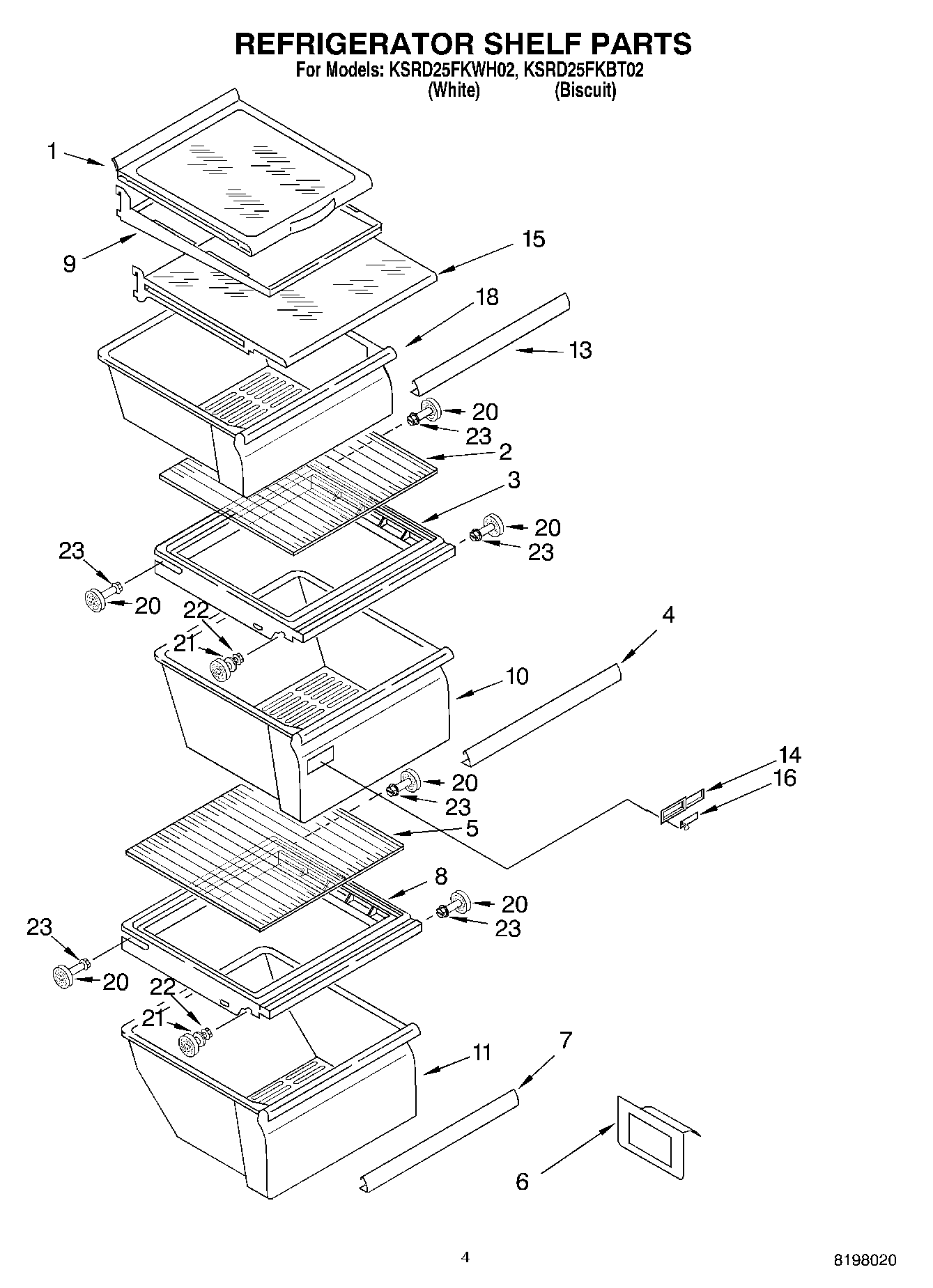 REFRIGERATOR SHELF PARTS
For Models: KSRD25FKWH02, KSRD25FKBT02
(White) (Biscuit)

1
9
15
18
13
20
23
2
3
20
23
23
20
22
21
4
10
14
16
20
23
5
8
20
23
23
20
22
21
11
7
6

4

8198020