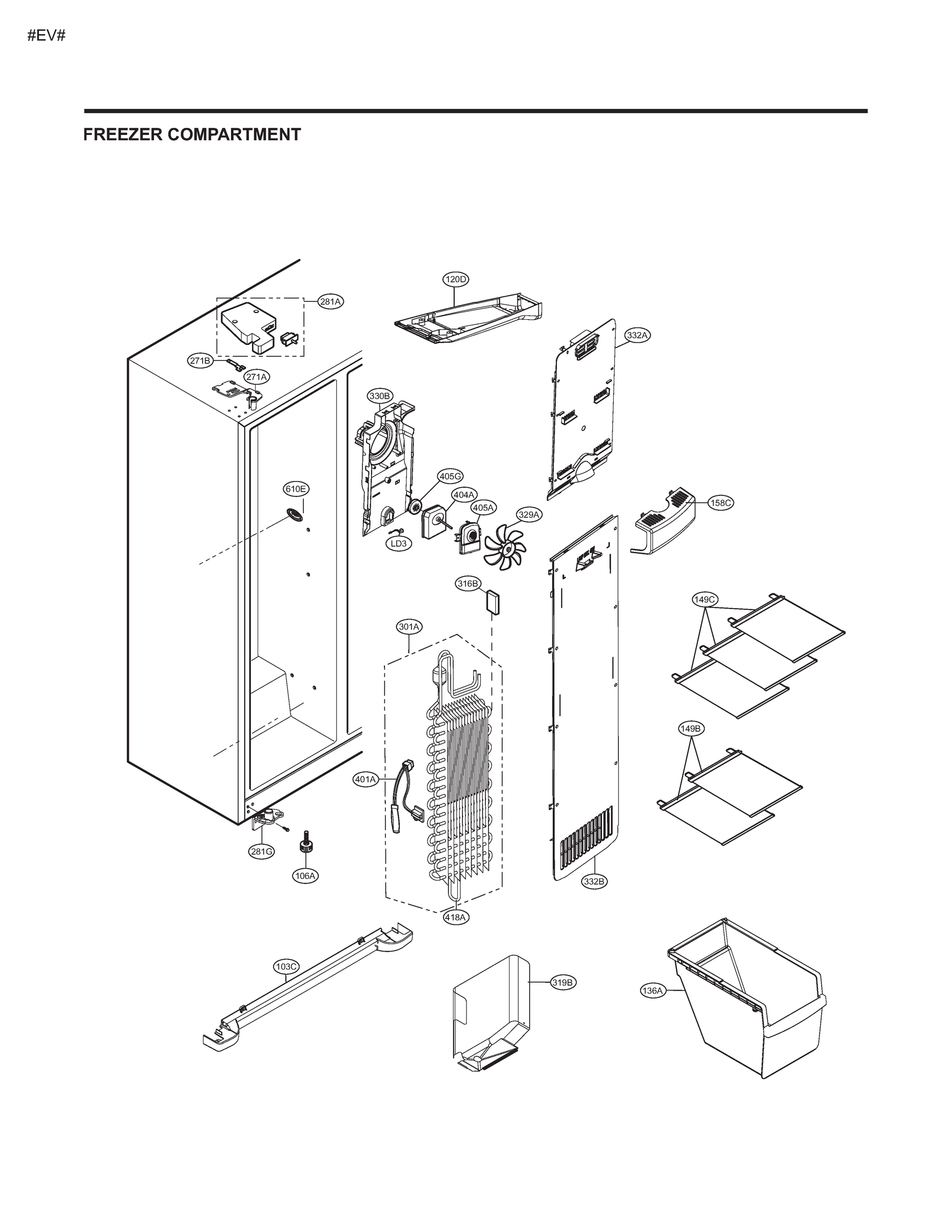 #EV#

FREEZER COMPARTMENT

120D
281A
332A
271B
271A
330B
405G
610E
404A
405A
329A
158C
LD3
316B
149C
301A
149B
401A
281G
106A
332B
418A
103C
319B
136A