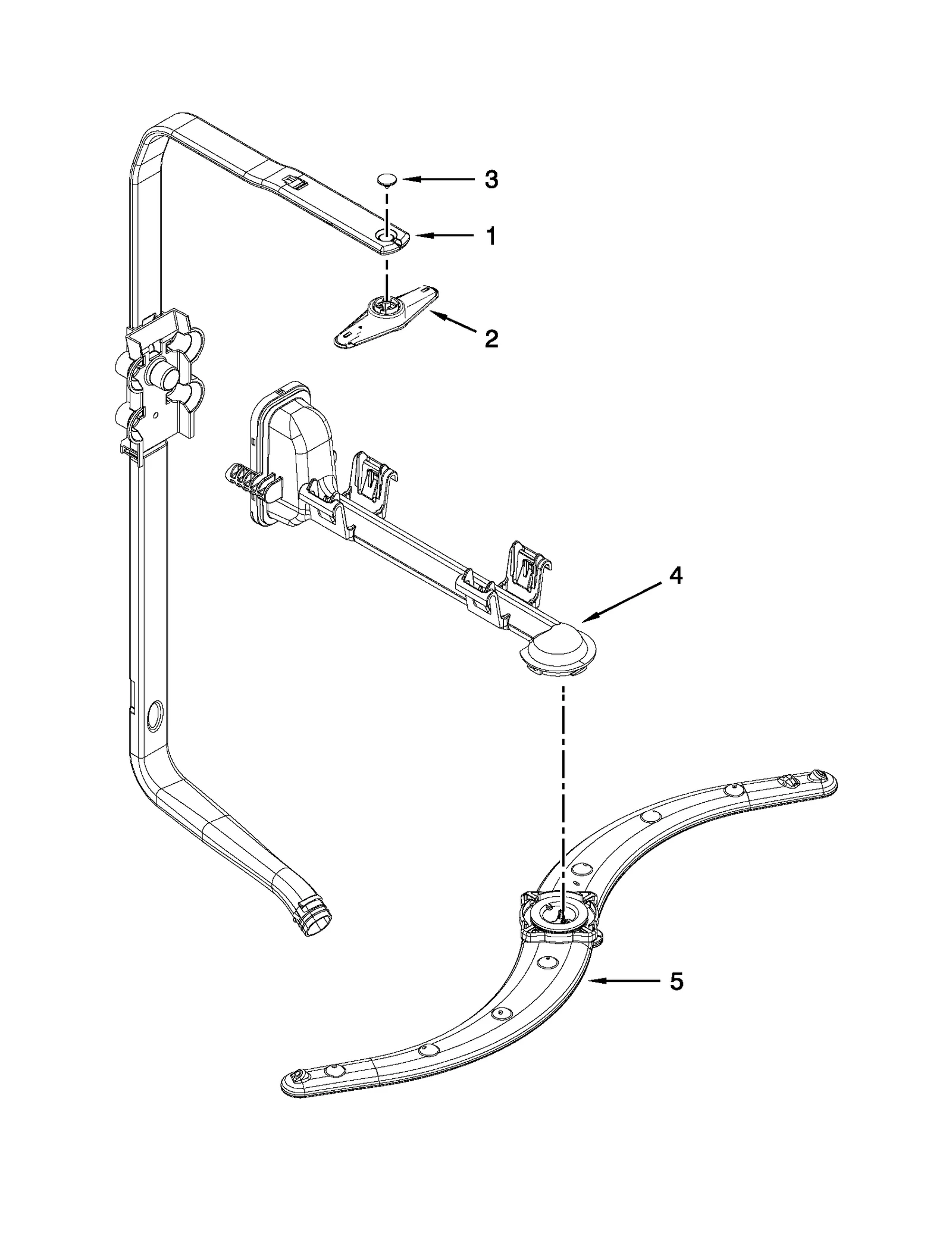 3
1
2
4
5