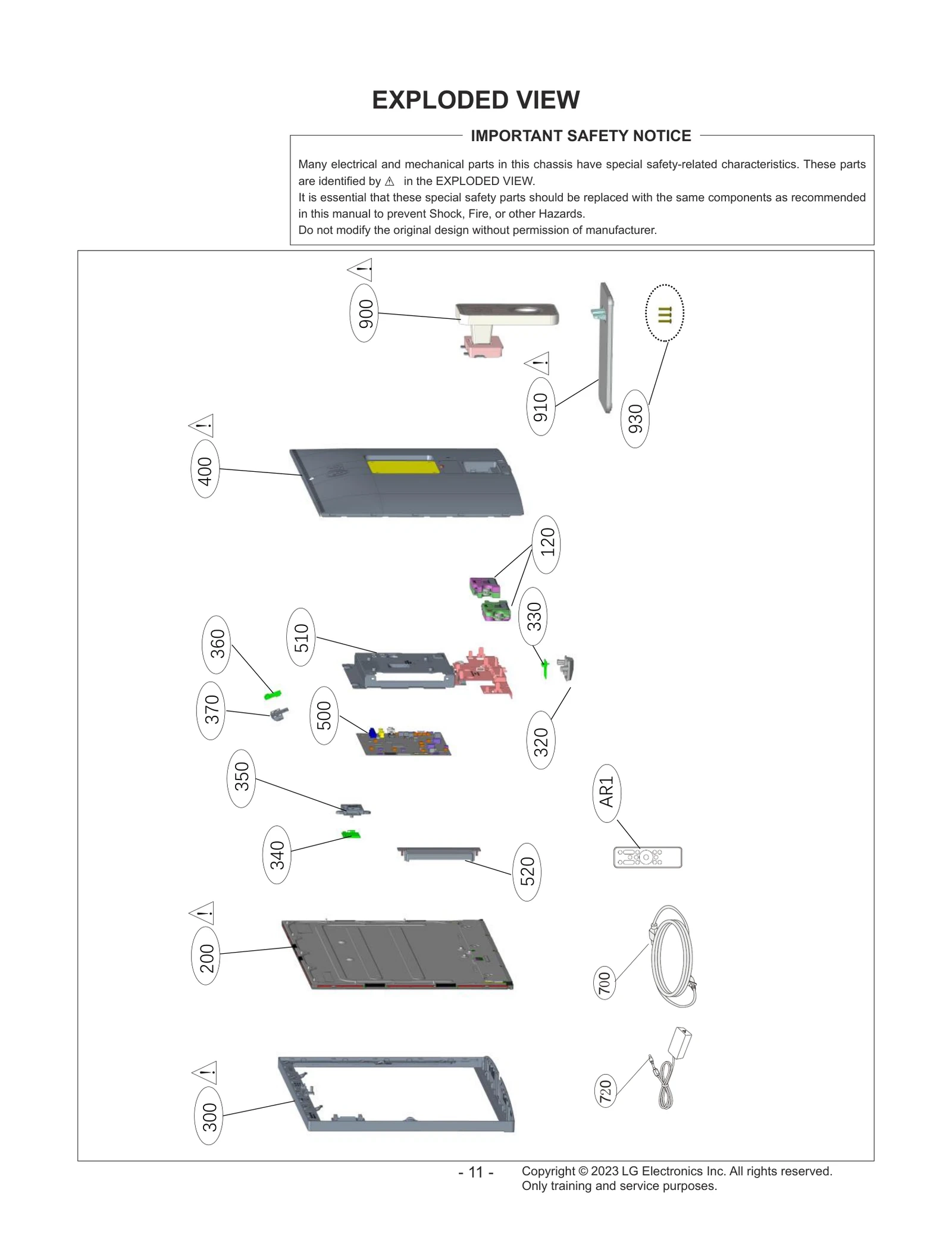 EXPLODED VIEW

IMPORTANT SAFETY NOTICE

Many electrical and mechanical parts in this chassis have special safety-related characteristics. These parts are identified by ⚠ in the EXPLODED VIEW.
It is essential that these special safety parts should be replaced with the same components as recommended in this manual to prevent Shock, Fire, or other Hazards.
Do not modify the original design without permission of manufacturer.

900
910
930
400
120
330
510
360
370
500
320
350
AR1
340
520
200
700
300
720

- 11 -

Copyright © 2023 LG Electronics Inc. All rights reserved.
Only training and service purposes.