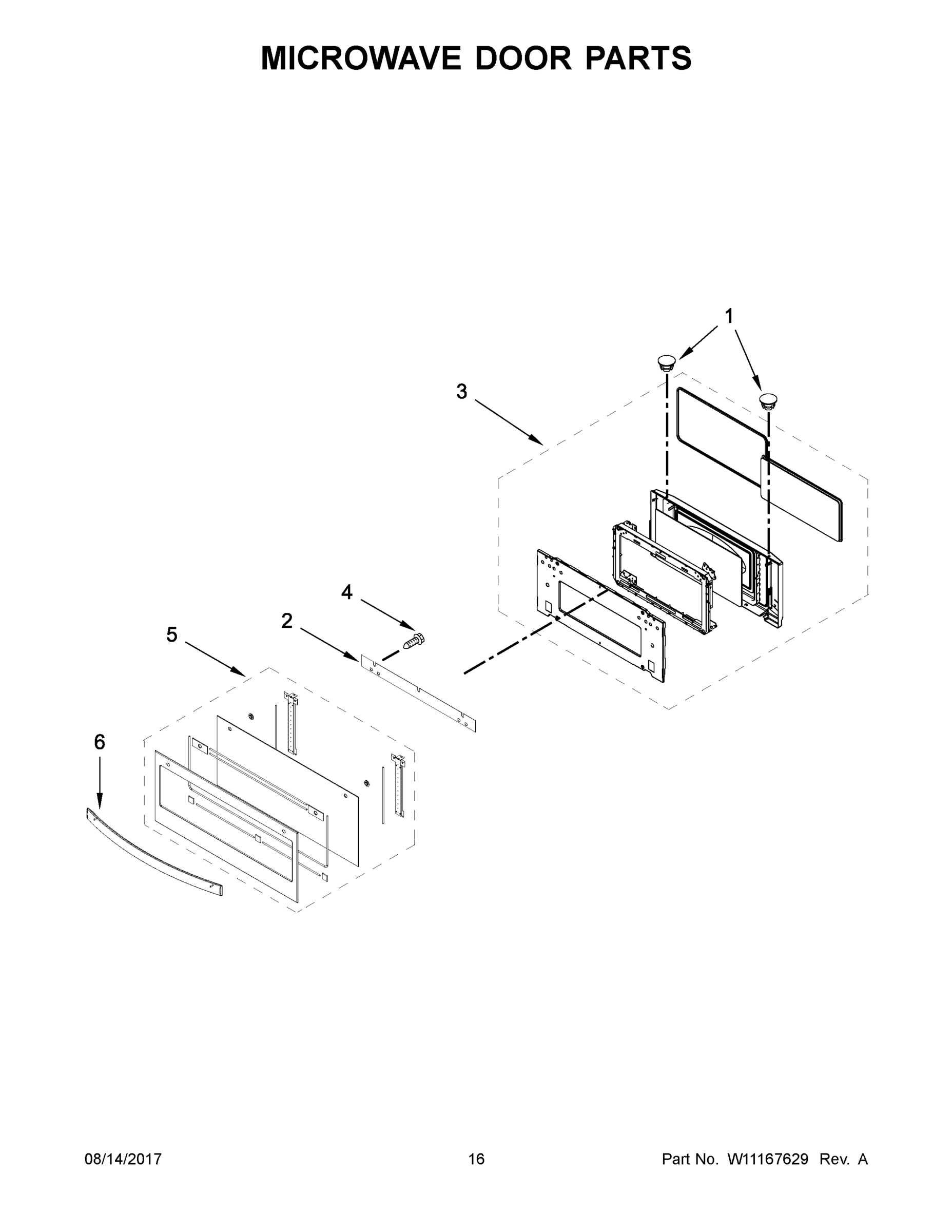 MICROWAVE DOOR PARTS

1

3

4

2

5

6

08/14/2017 16 Part No. W11167629 Rev. A