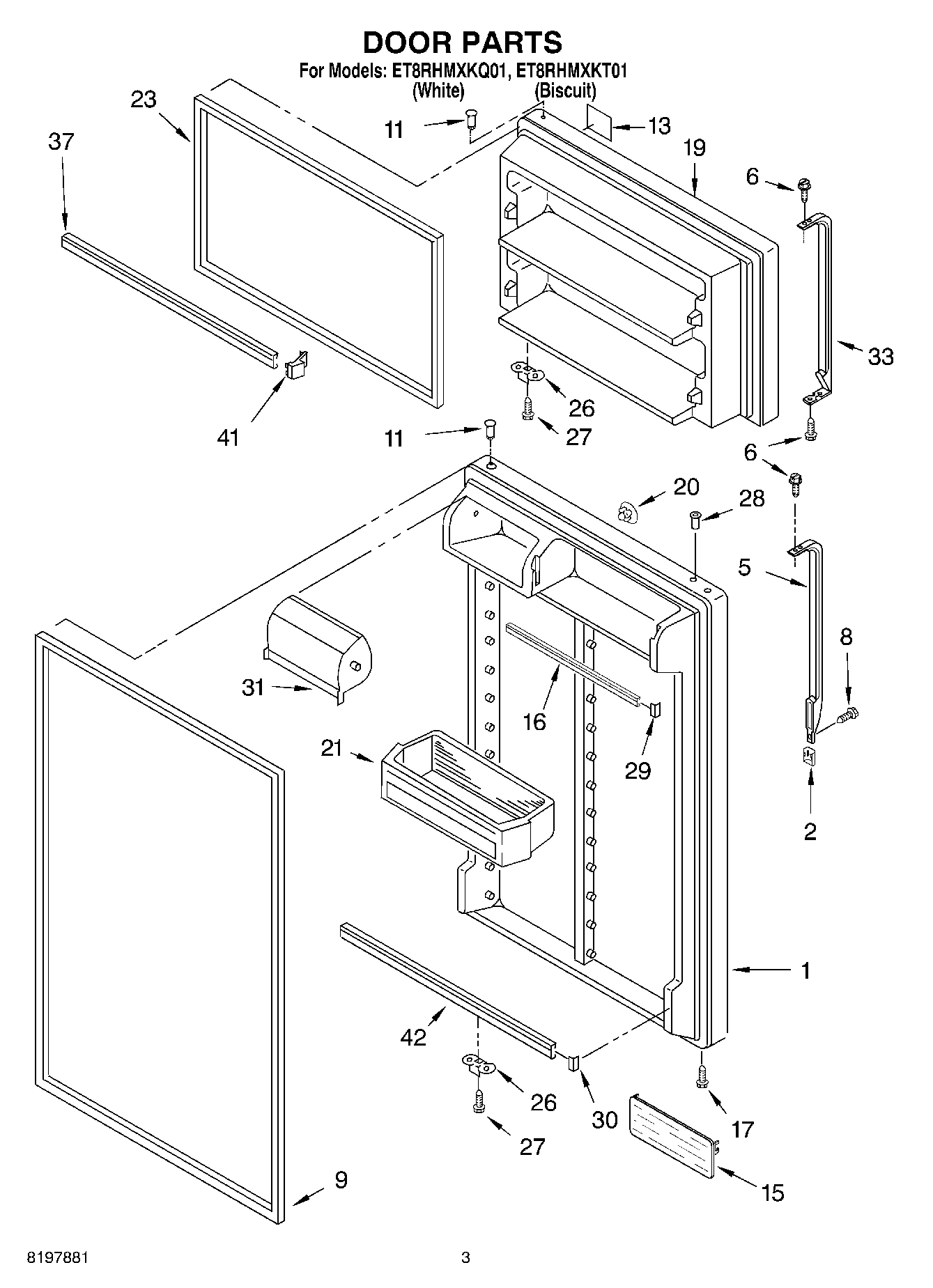 DOOR PARTS
For Models: ET8RHMXKQ01, ET8RHMXKT01
(White) (Biscuit)

23
37
11
13
19
6
33
41
26
27
11
6
20
28
5
8
31
16
29
21
2
1
42
26
30
17
27
15
9

8197881

3