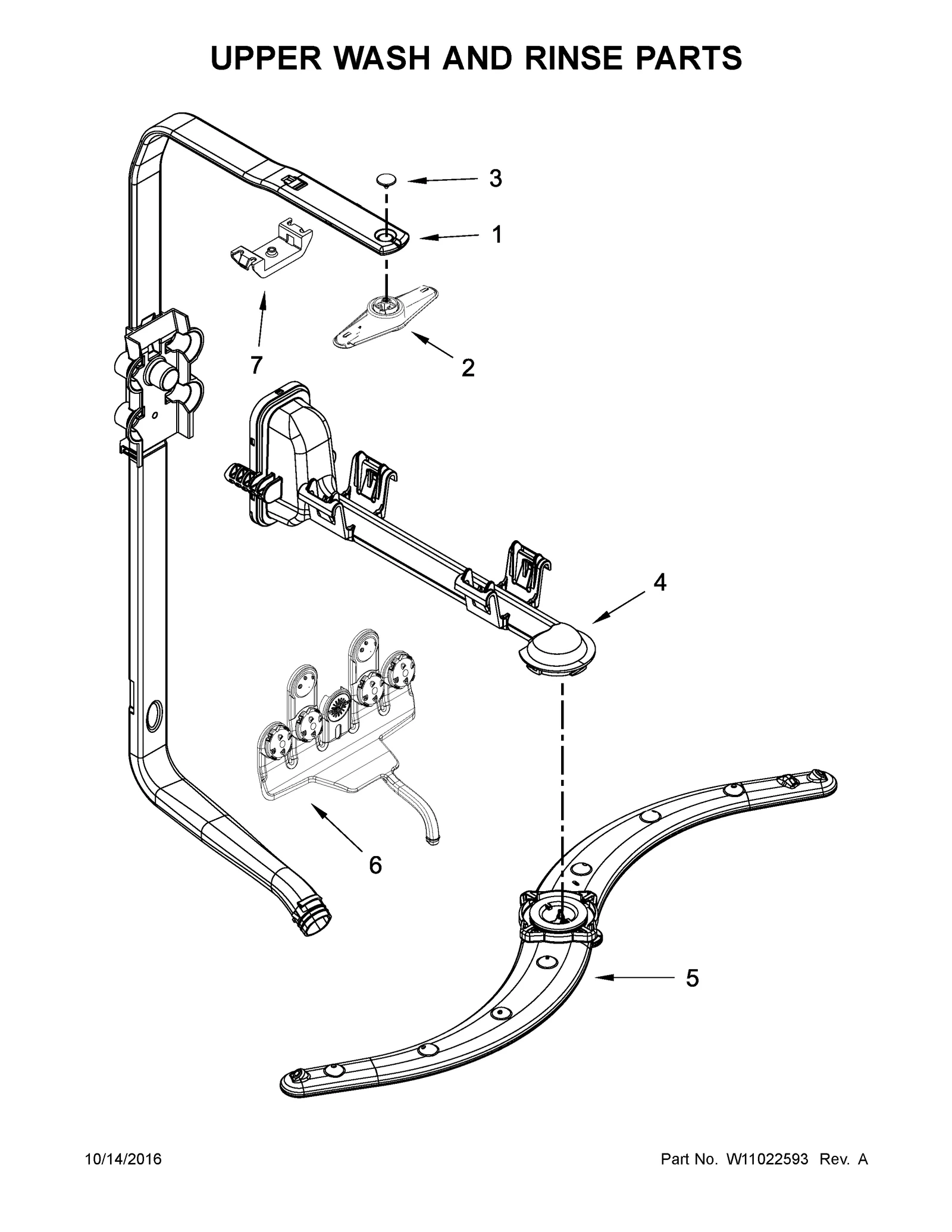 UPPER WASH AND RINSE PARTS

3

1

7

2

4

6

5

10/14/2016

Part No. W11022593 Rev. A