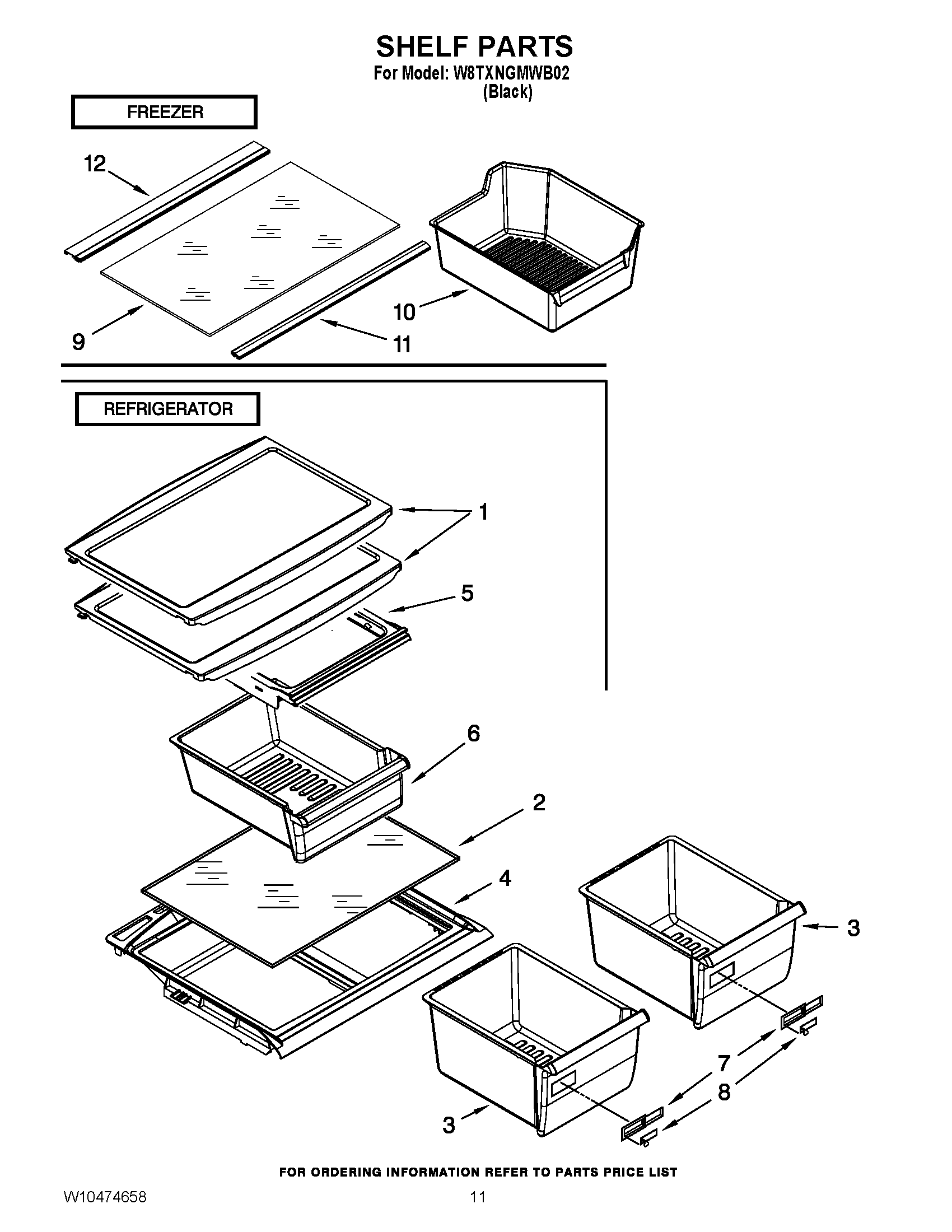 SHELF PARTS
For Model: W8TXNGMWB02
(Black)

FREEZER

12

10

9

11

REFRIGERATOR

1

5

6

2

4

3

7

8

3

FOR ORDERING INFORMATION REFER TO PARTS PRICE LIST

W10474658

11