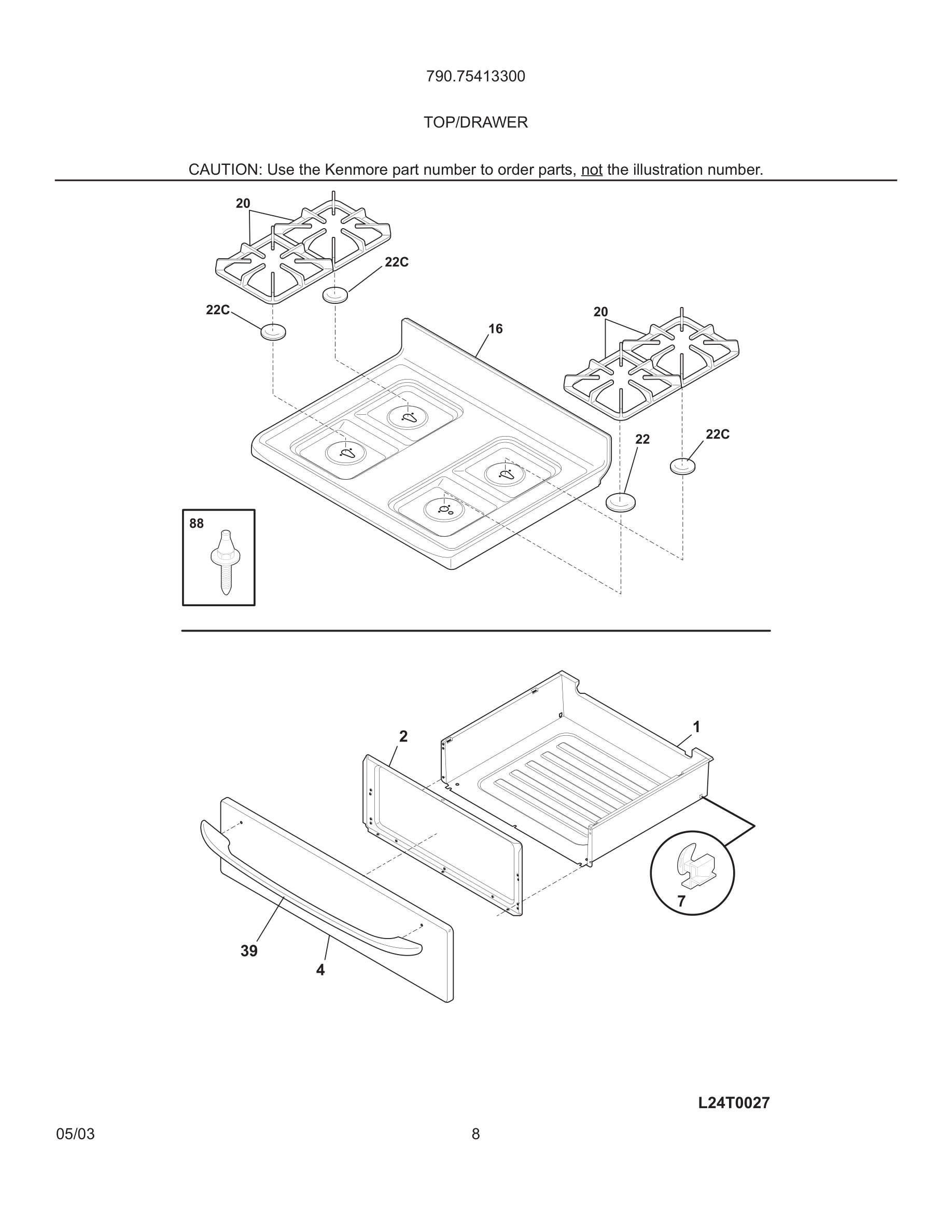 790.75413300

TOP/DRAWER

CAUTION: Use the Kenmore part number to order parts, not the illustration number.

20

22C

22C

16

20

22

22C

88

2

1

7

39

4

L24T0027

05/03

8