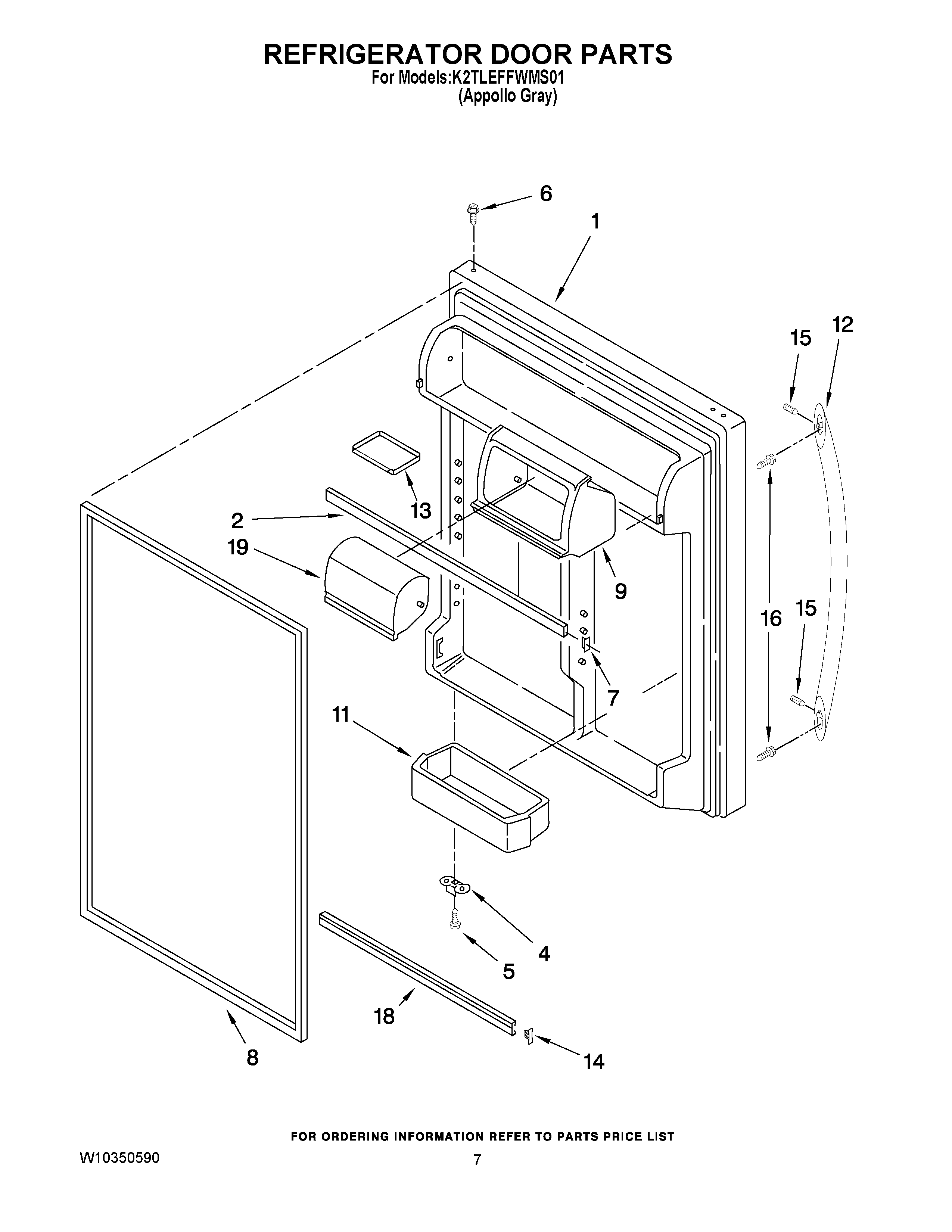 REFRIGERATOR DOOR PARTS
For Models:K2TLEFFWMS01
(Appollo Gray)

6
1
15
12
13
2
19
9
16
15
7
11
4
5
18
14
8

FOR ORDERING INFORMATION REFER TO PARTS PRICE LIST

W10350590
7