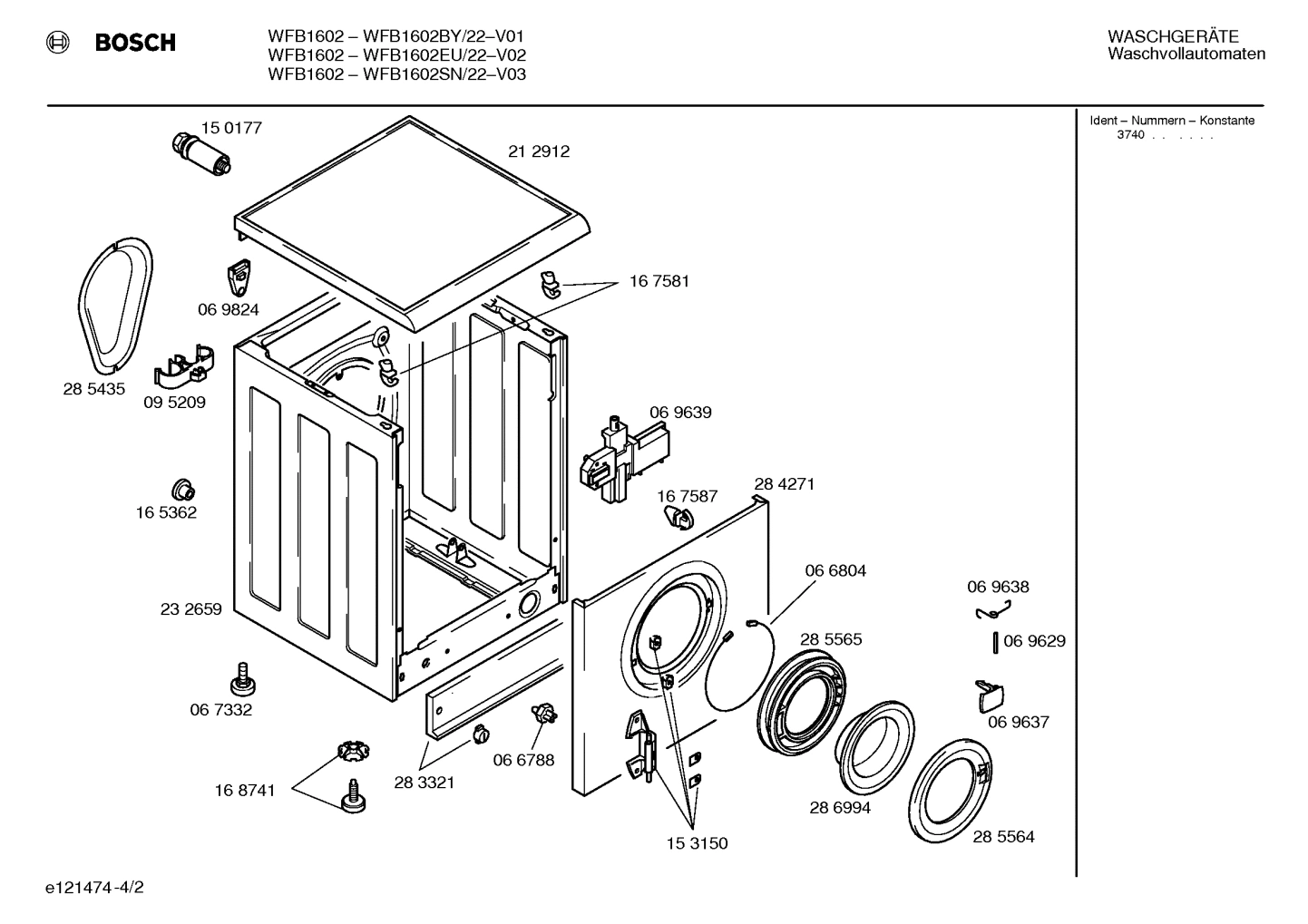 BOSCH

WFB1602 – WFB1602BY/22–V01
WFB1602 – WFB1602EU/22–V02
WFB1602 – WFB1602SN/22–V03

WASCHGERÄTE
Waschvollautomaten

Ident – Nummern – Konstante
3740 . . . . . .

15 0177
21 2912
06 9824
16 7581
28 5435
09 5209
06 9639
16 5362
16 7587
28 4271
06 6804
06 9638
23 2659
28 5565
06 9629
06 7332
06 9637
06 6788
28 3321
16 8741
28 6994
15 3150
28 5564

e121474-4/2