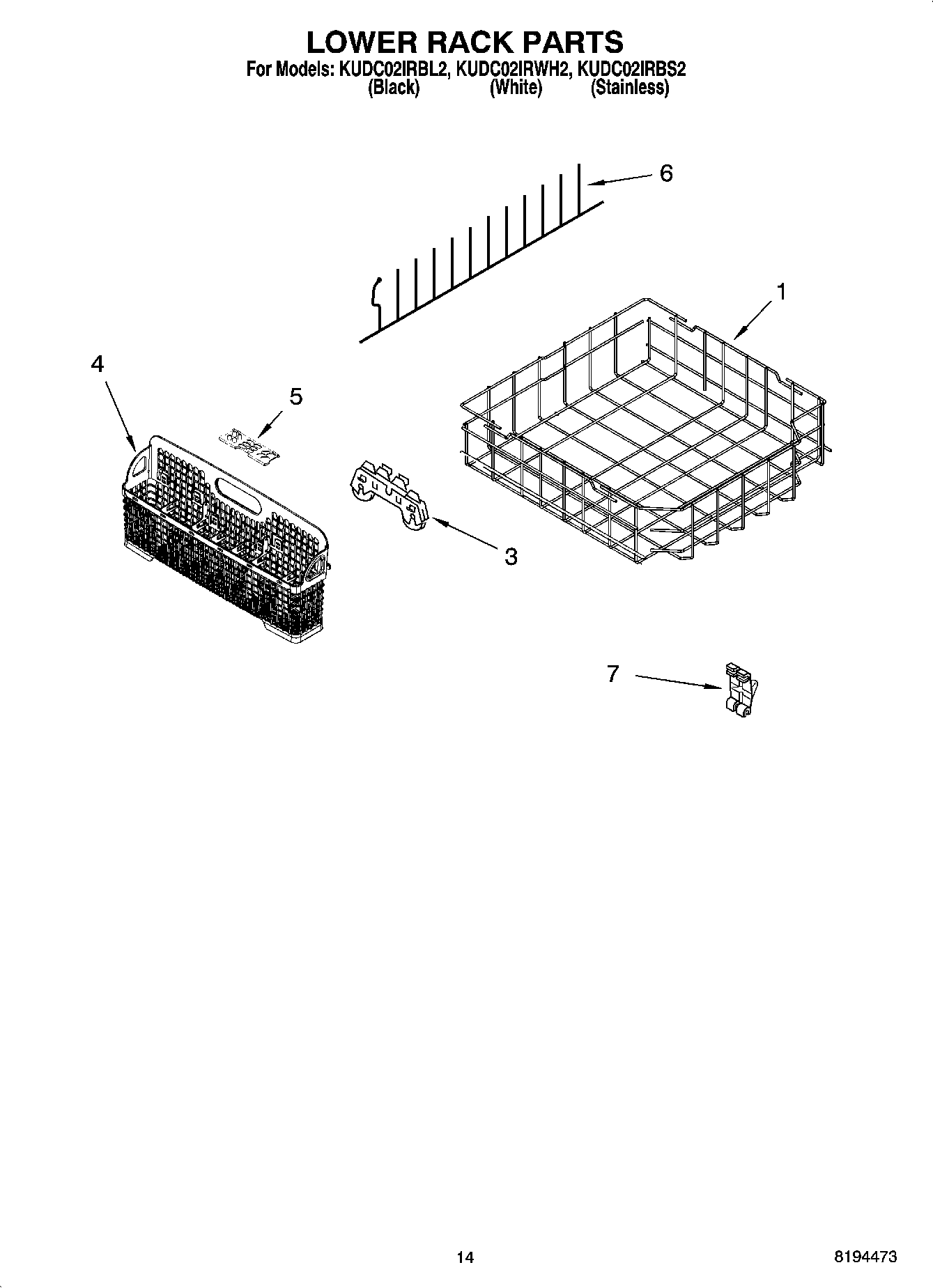 LOWER RACK PARTS

For Models: KUDC02IRBL2, KUDC02IRWH2, KUDC02IRBS2
(Black) (White) (Stainless)

6

1

4

5

3

7

14

8194473