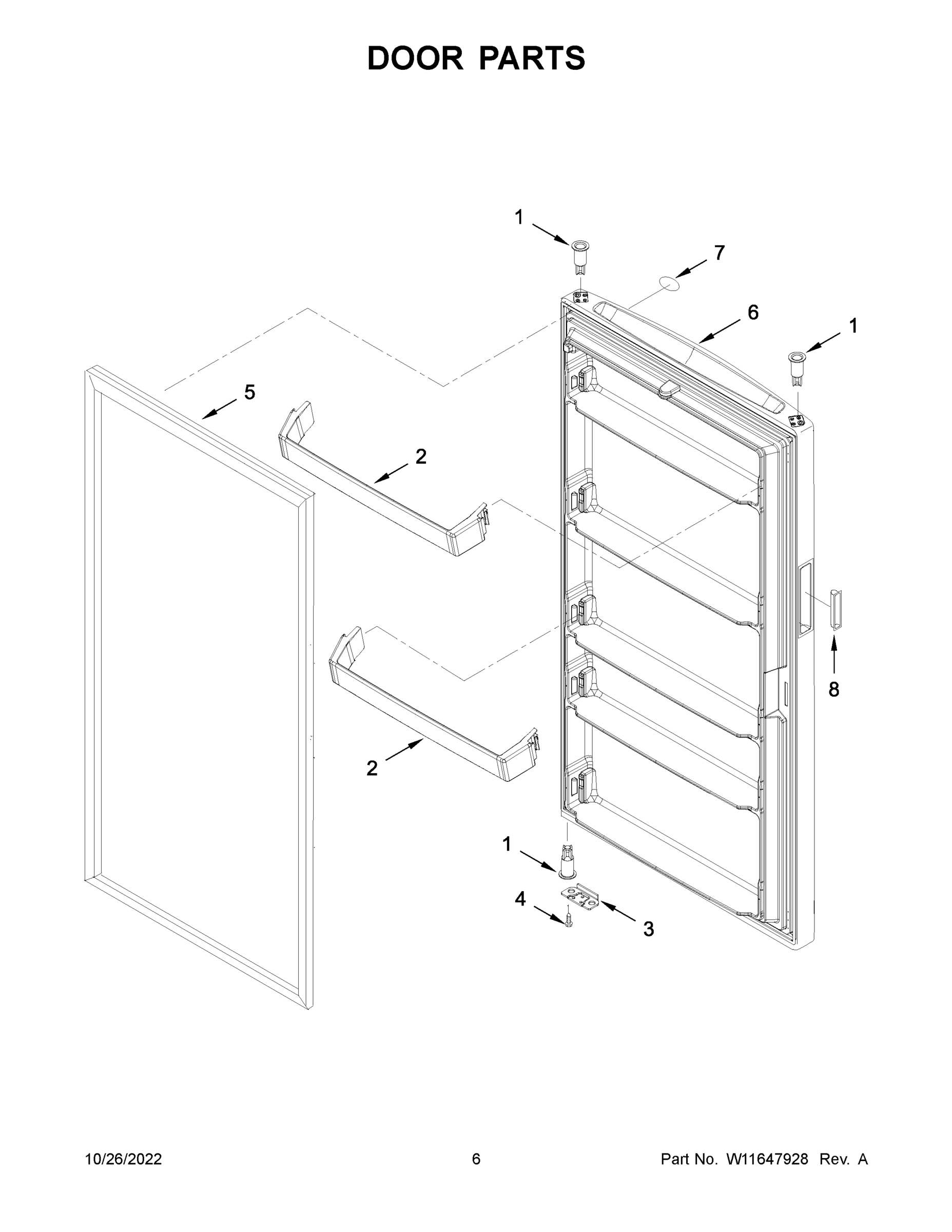 DOOR PARTS

1

7

6

1

5

2

8

2

1

4

3

10/26/2022

6

Part No. W11647928 Rev. A