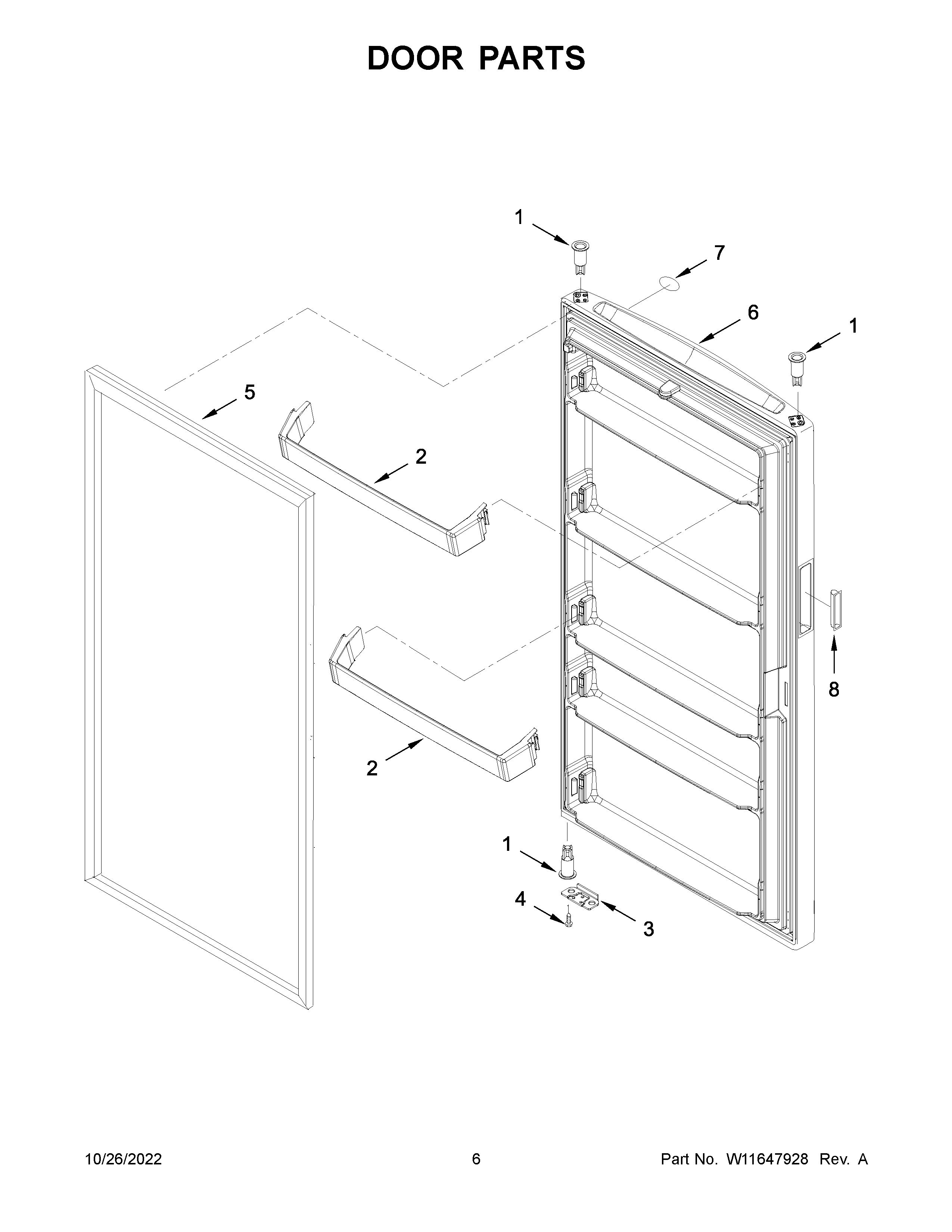 DOOR PARTS

1

7

6

1

5

2

8

2

1

4

3

10/26/2022

6

Part No. W11647928 Rev. A