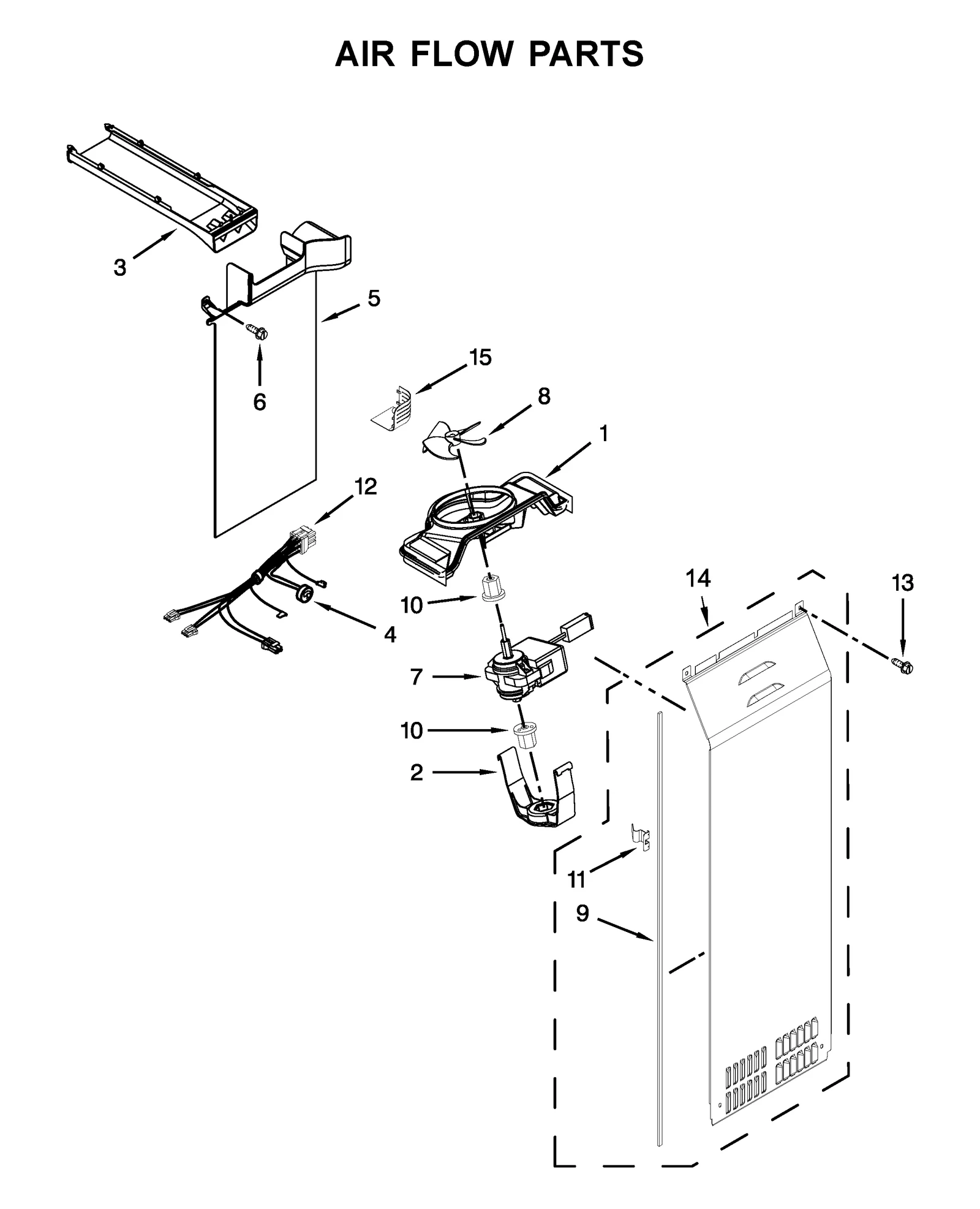 AIR FLOW PARTS

3

5

6

15

8

1

12

14

13

10

4

7

10

2

11

9