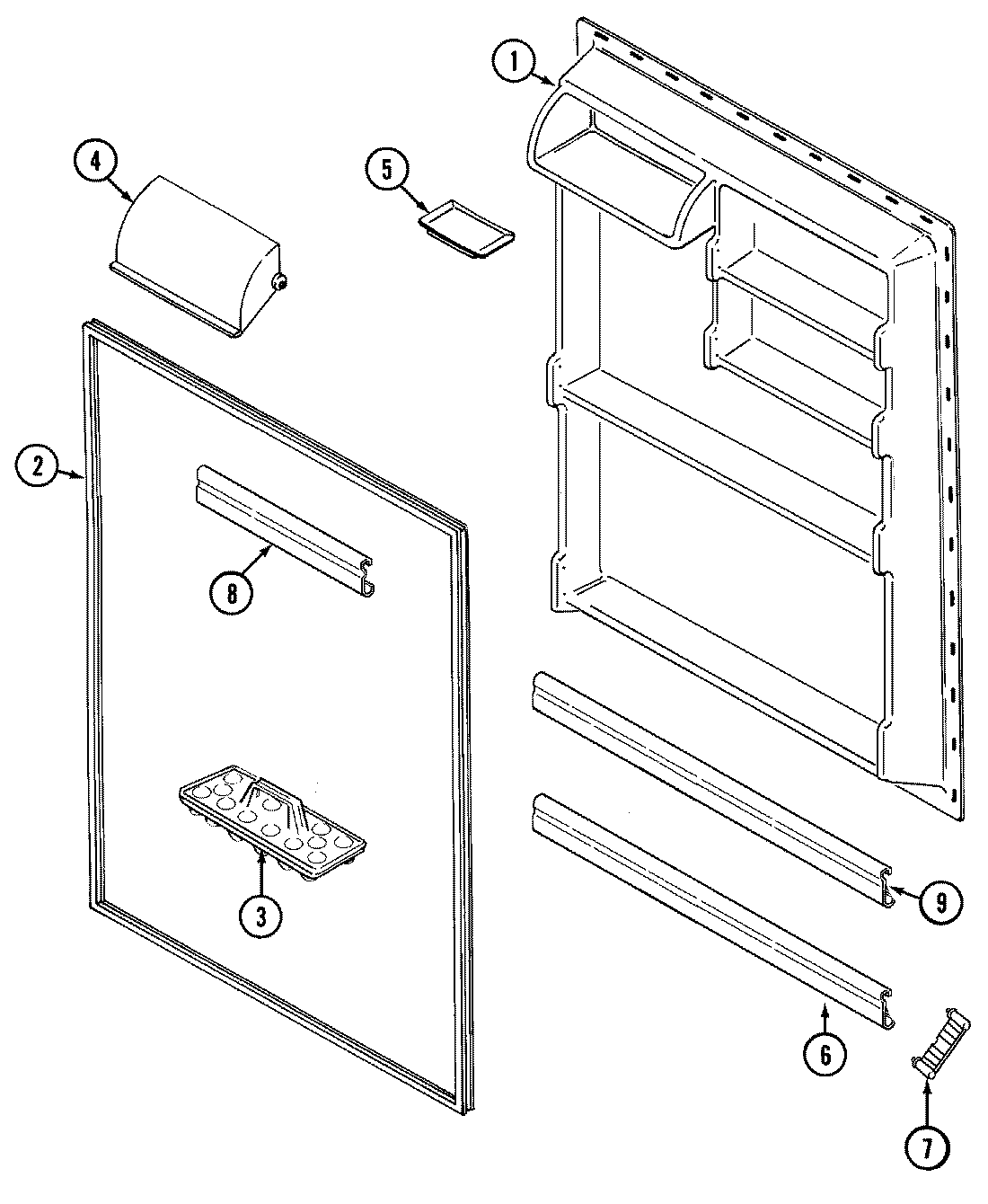 1
4
5
2
8
3
9
6
7