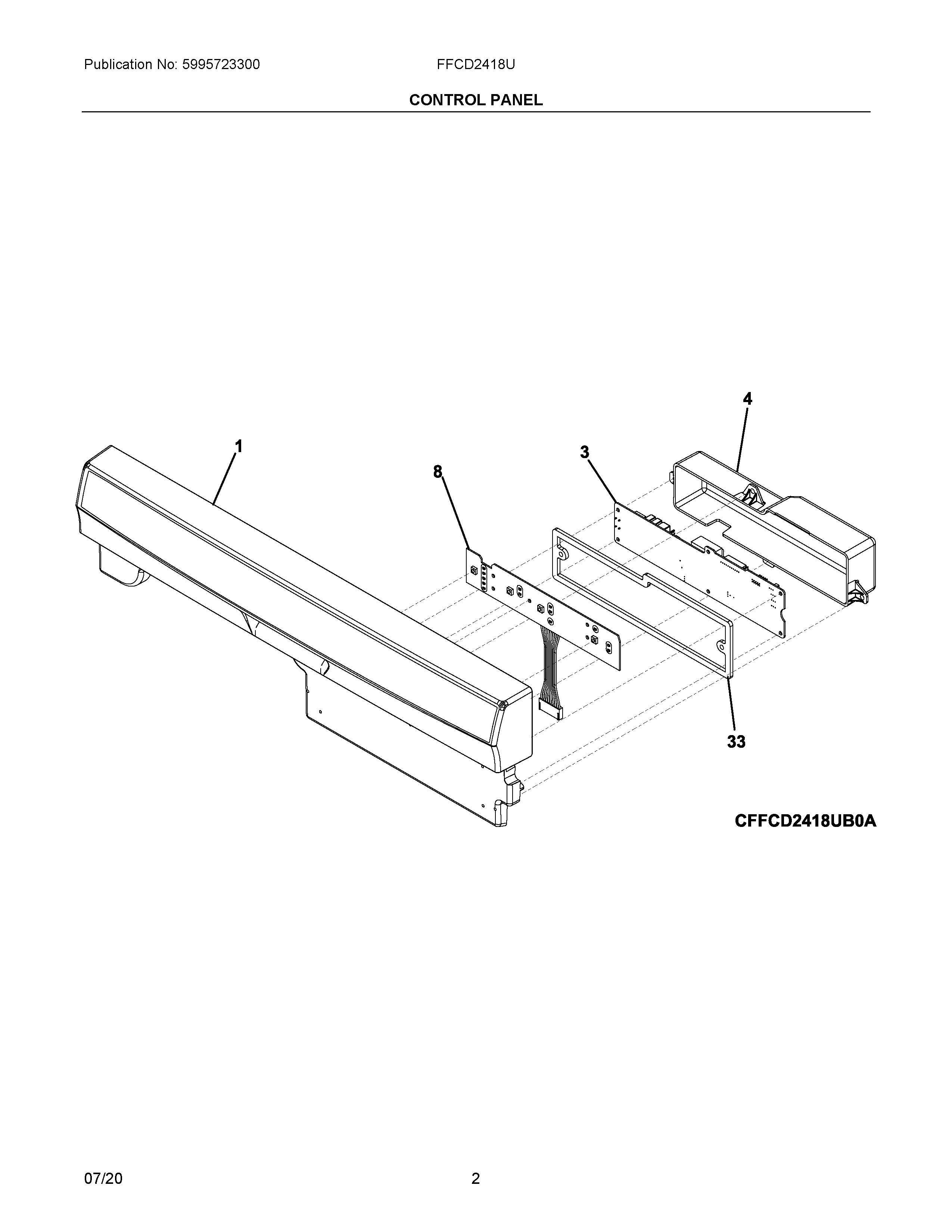 Publication No: 5995723300

FFCD2418U

CONTROL PANEL

4

1

3

8

33

CFFCD2418UB0A

07/20

2