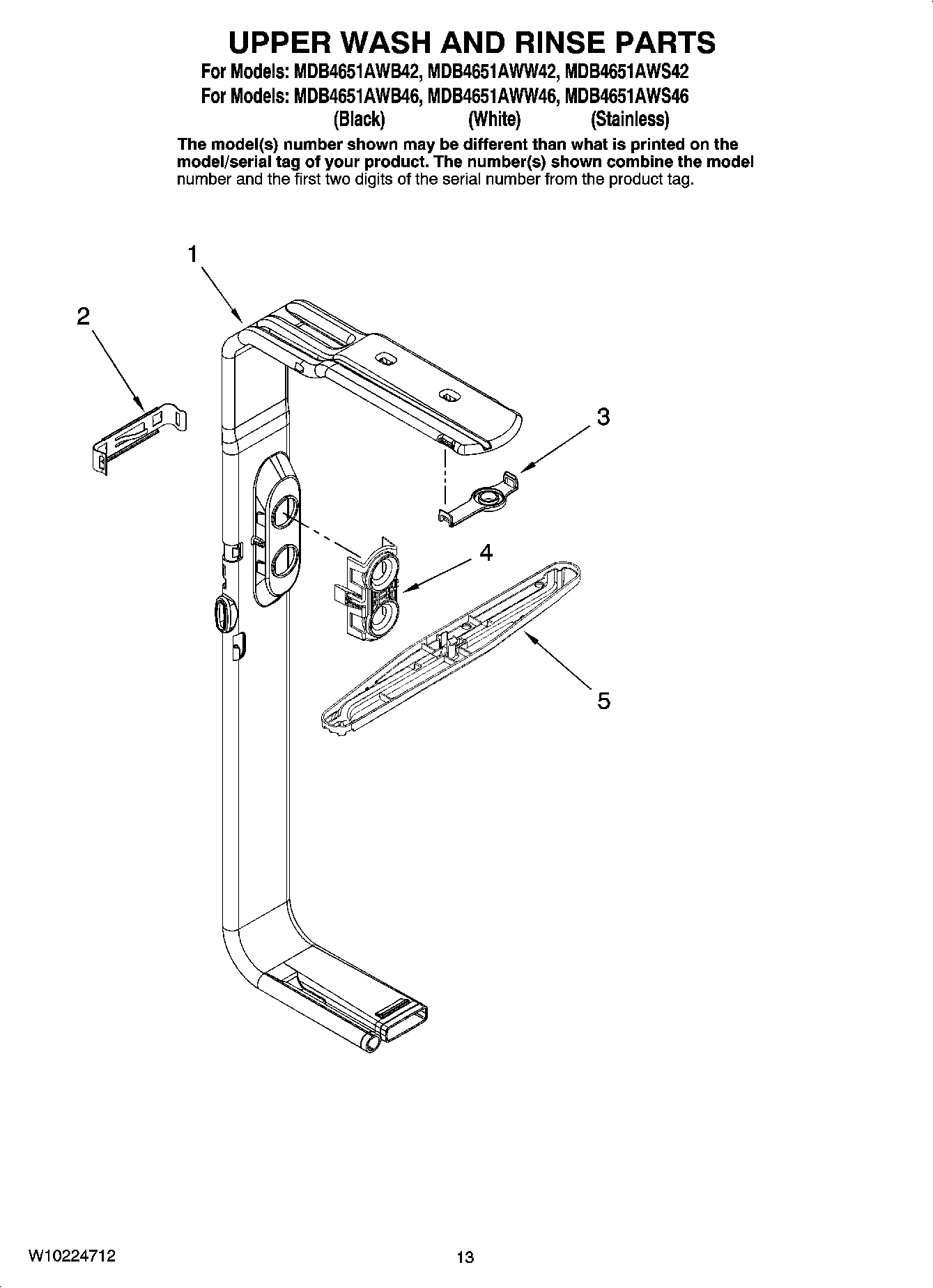 UPPER WASH AND RINSE PARTS

For Models: MDB4651AWB42, MDB4651AWW42, MDB4651AWS42
For Models: MDB4651AWB46, MDB4651AWW46, MDB4651AWS46
(Black) (White) (Stainless)

The model(s) number shown may be different than what is printed on the model/serial tag of your product. The number(s) shown combine the model number and the first two digits of the serial number from the product tag.

1

2

3

4

5

W10224712

13