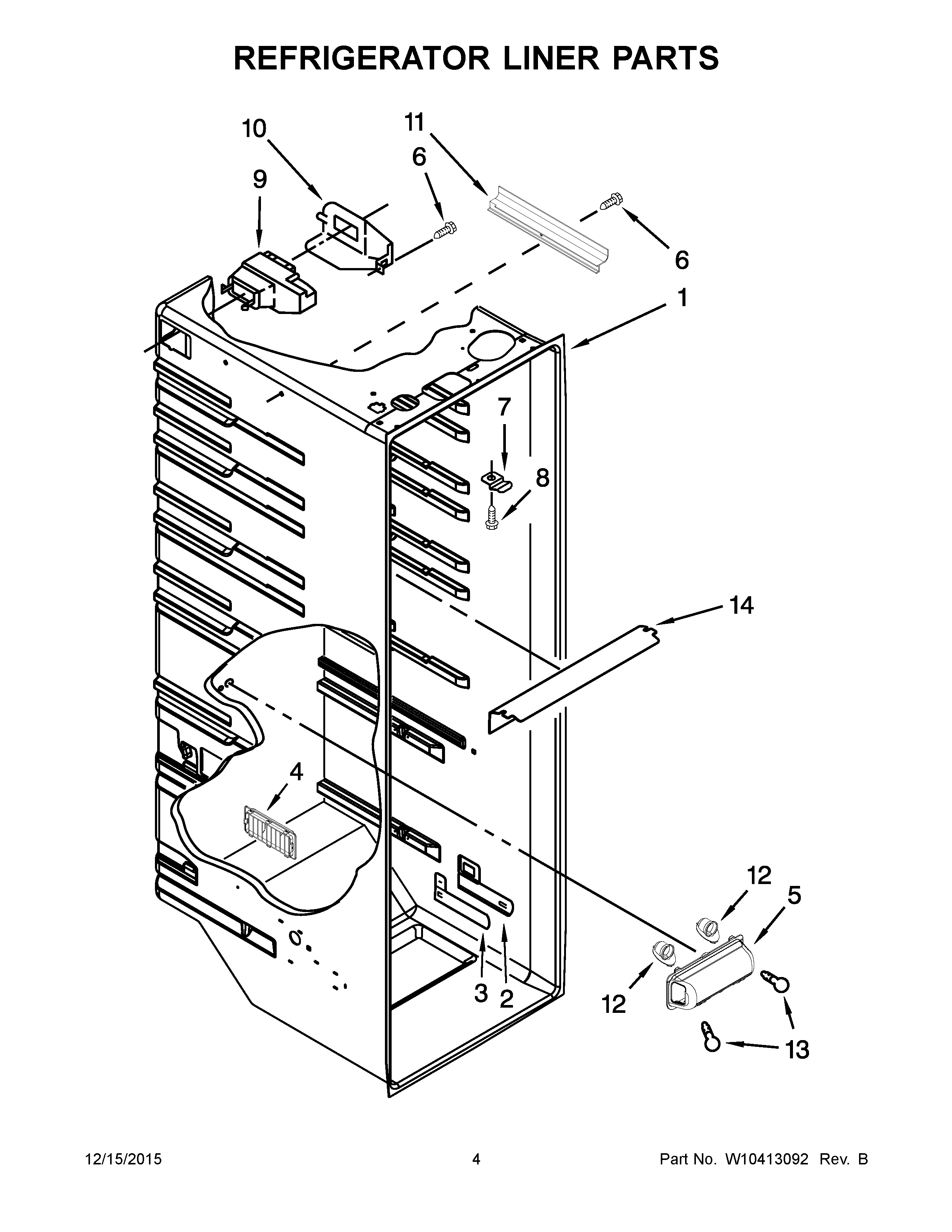 REFRIGERATOR LINER PARTS

10
11
6
9
6
1
7
8
14
4
12
5
3
2
12
13

12/15/2015
4
Part No. W10413092 Rev. B