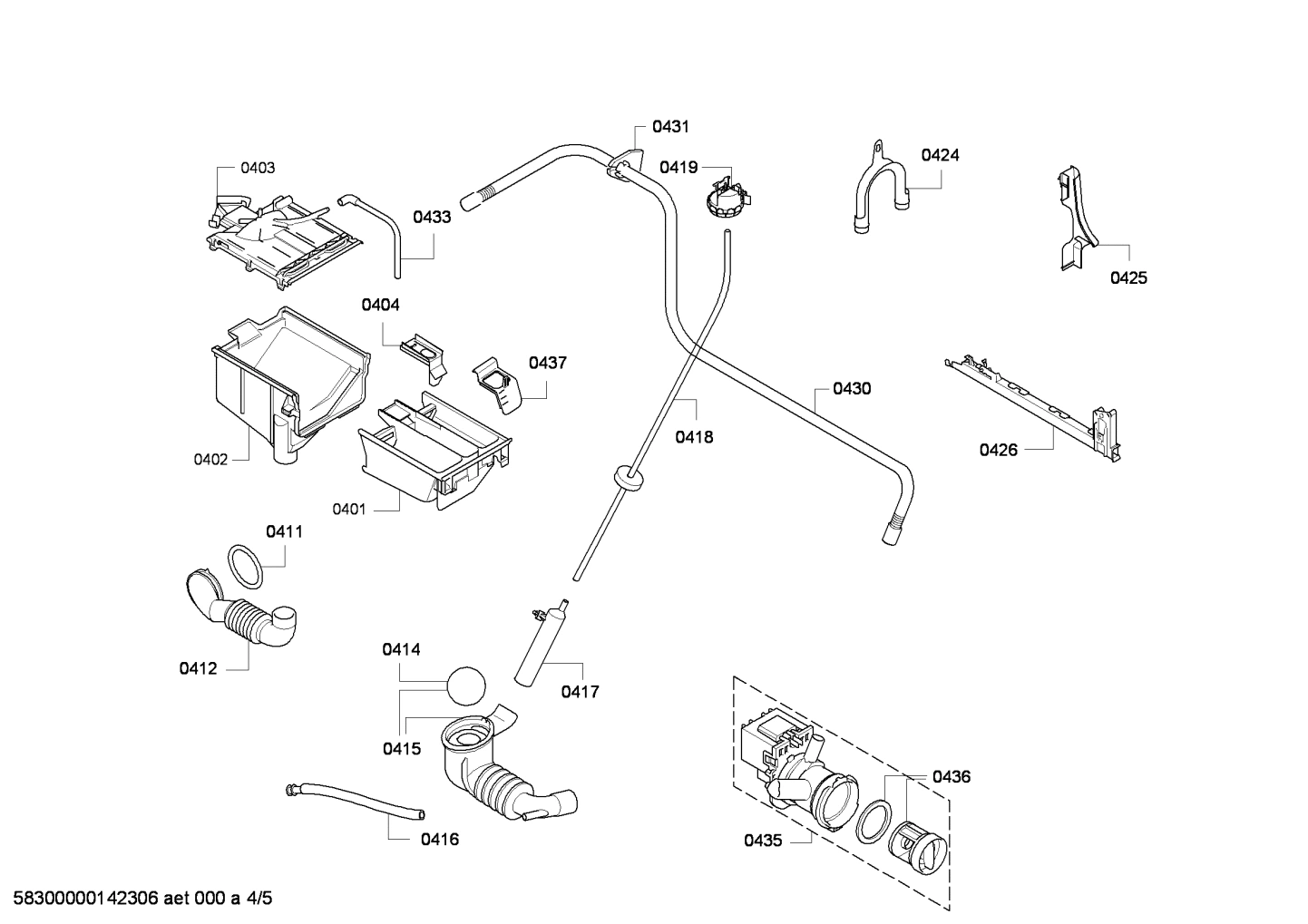 0431
0419
0424
0403
0433
0425
0404
0437
0430
0418
0426
0402
0401
0411
0412
0414
0417
0415
0436
0416
0435
58300000142306 aet 000 a 4/5