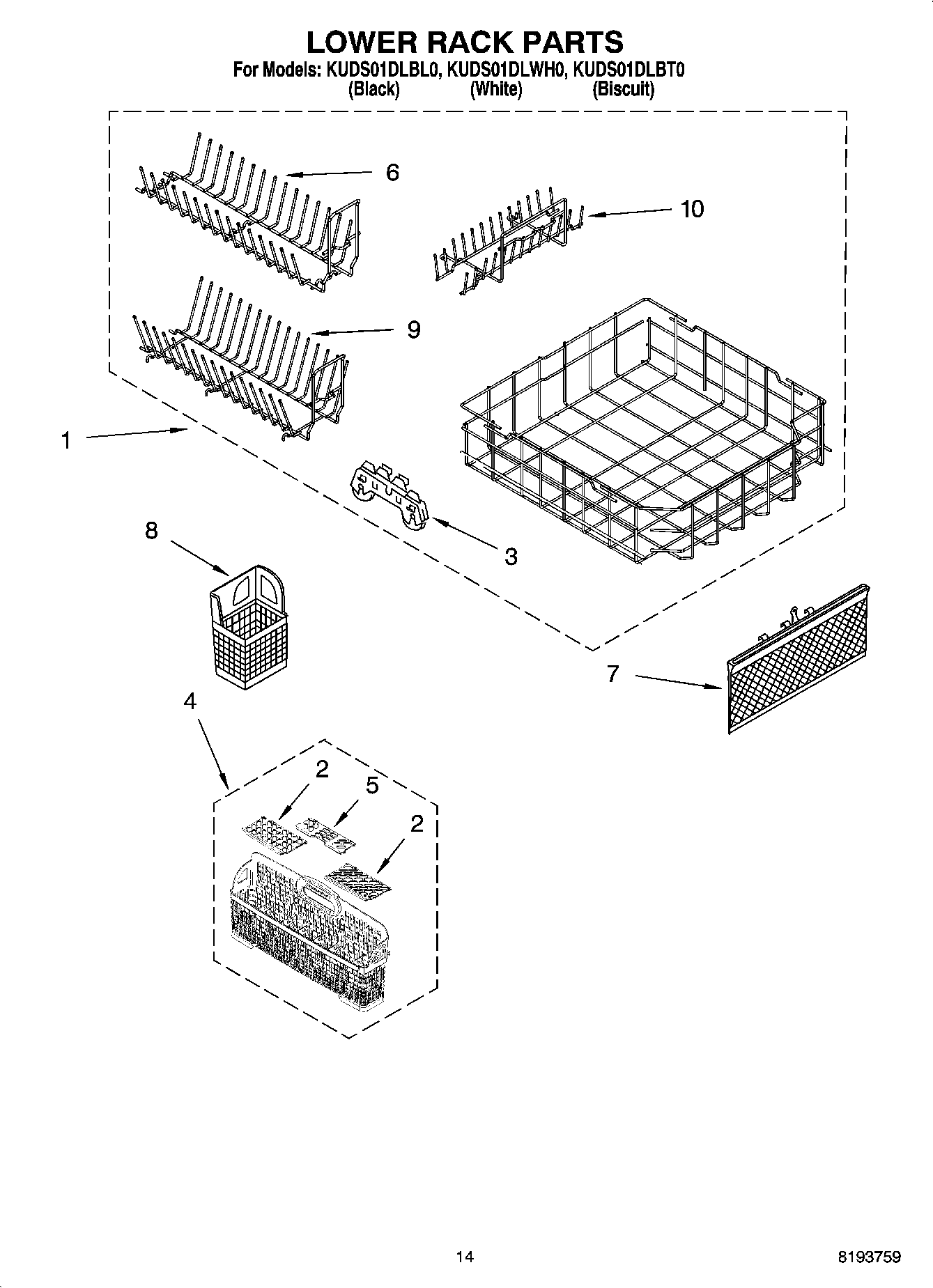 LOWER RACK PARTS

For Models: KUDS01DLBL0, KUDS01DLWH0, KUDS01DLBT0
(Black) (White) (Biscuit)

6

10

9

1

3

8

7

4

2

5

2

14

8193759