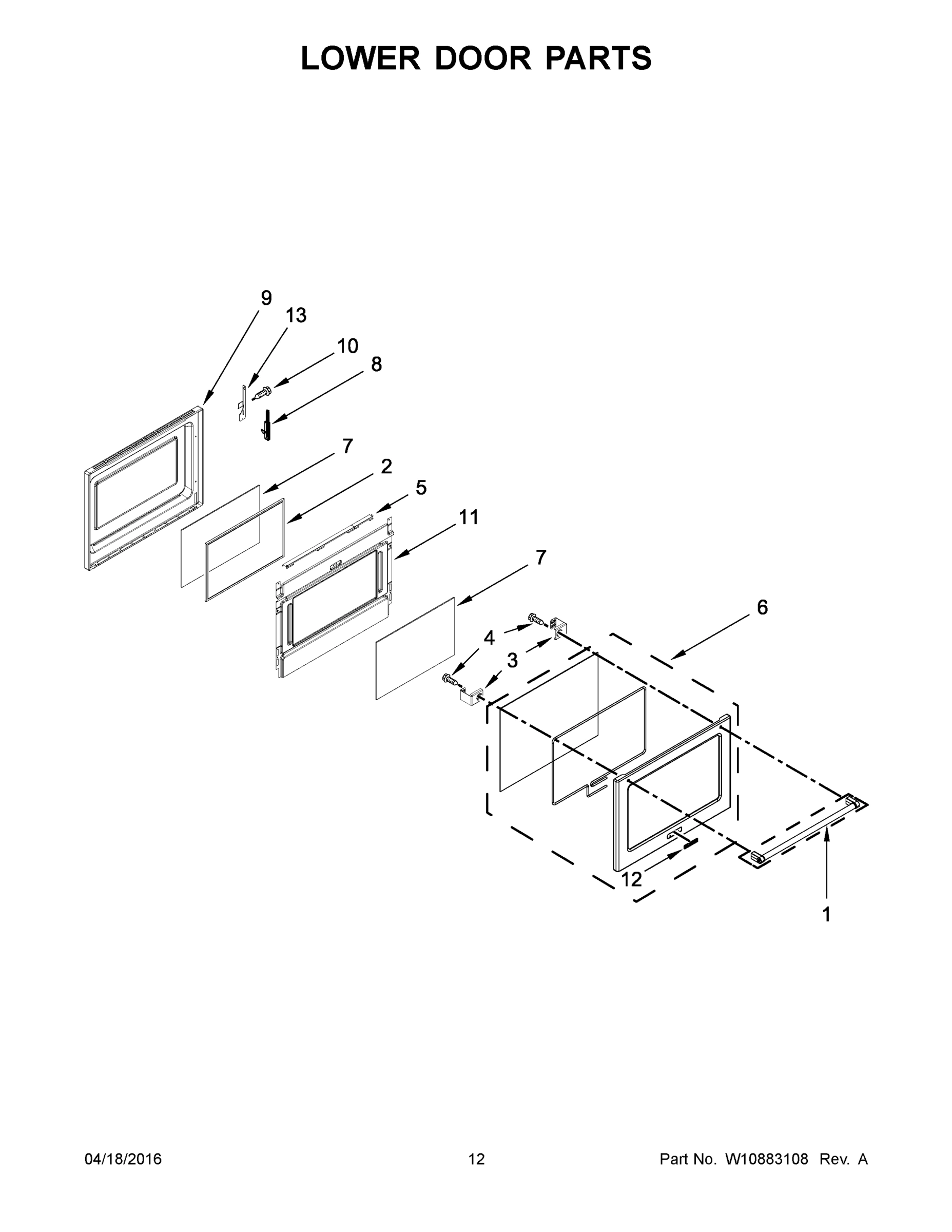 LOWER DOOR PARTS

9
13
10
8
7
2
5
11
7
6
4
3
4
3
12
1

04/18/2016
12
Part No. W10883108 Rev. A