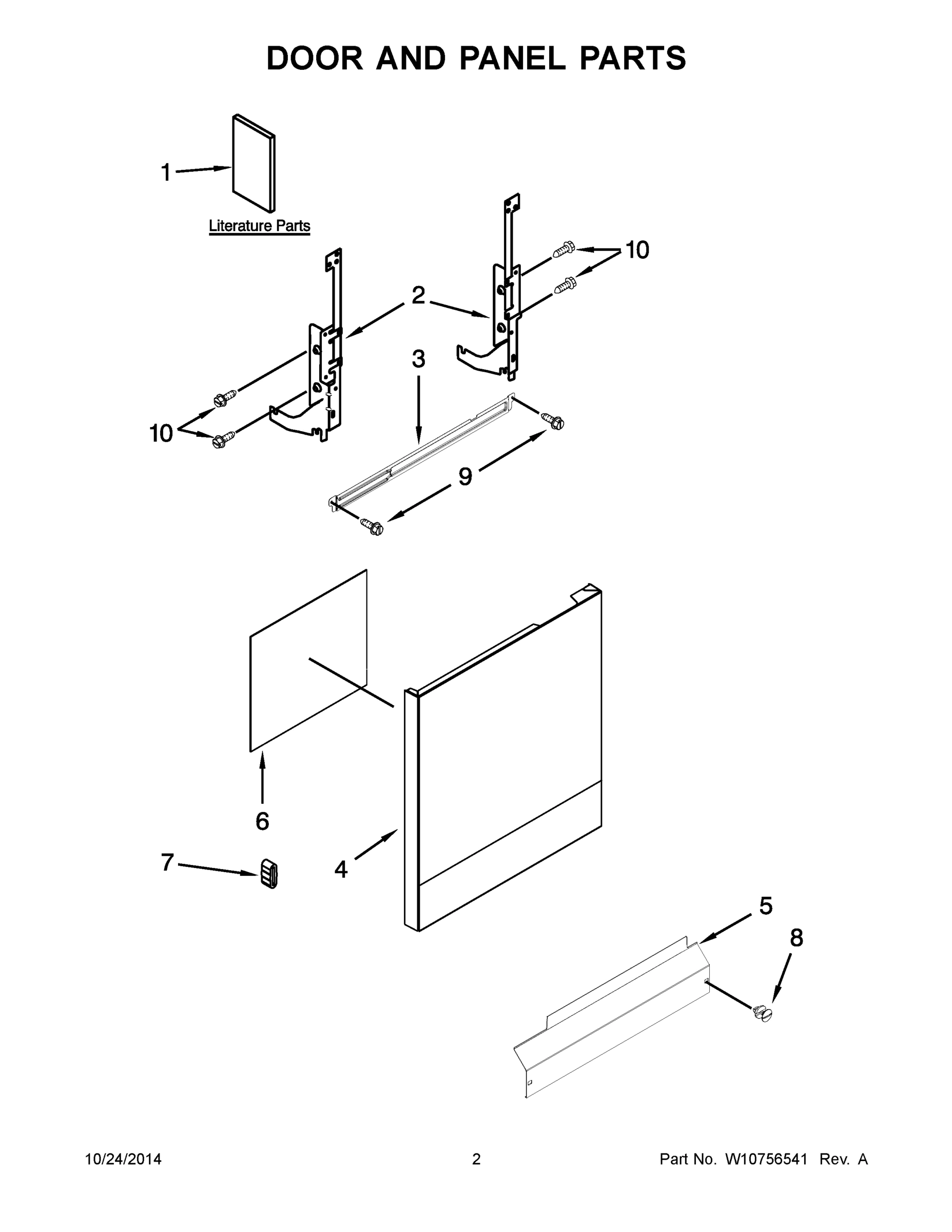 DOOR AND PANEL PARTS

1

Literature Parts

10

2

3

10

9

6

7

4

5

8

10/24/2014 2 Part No. W10756541 Rev. A