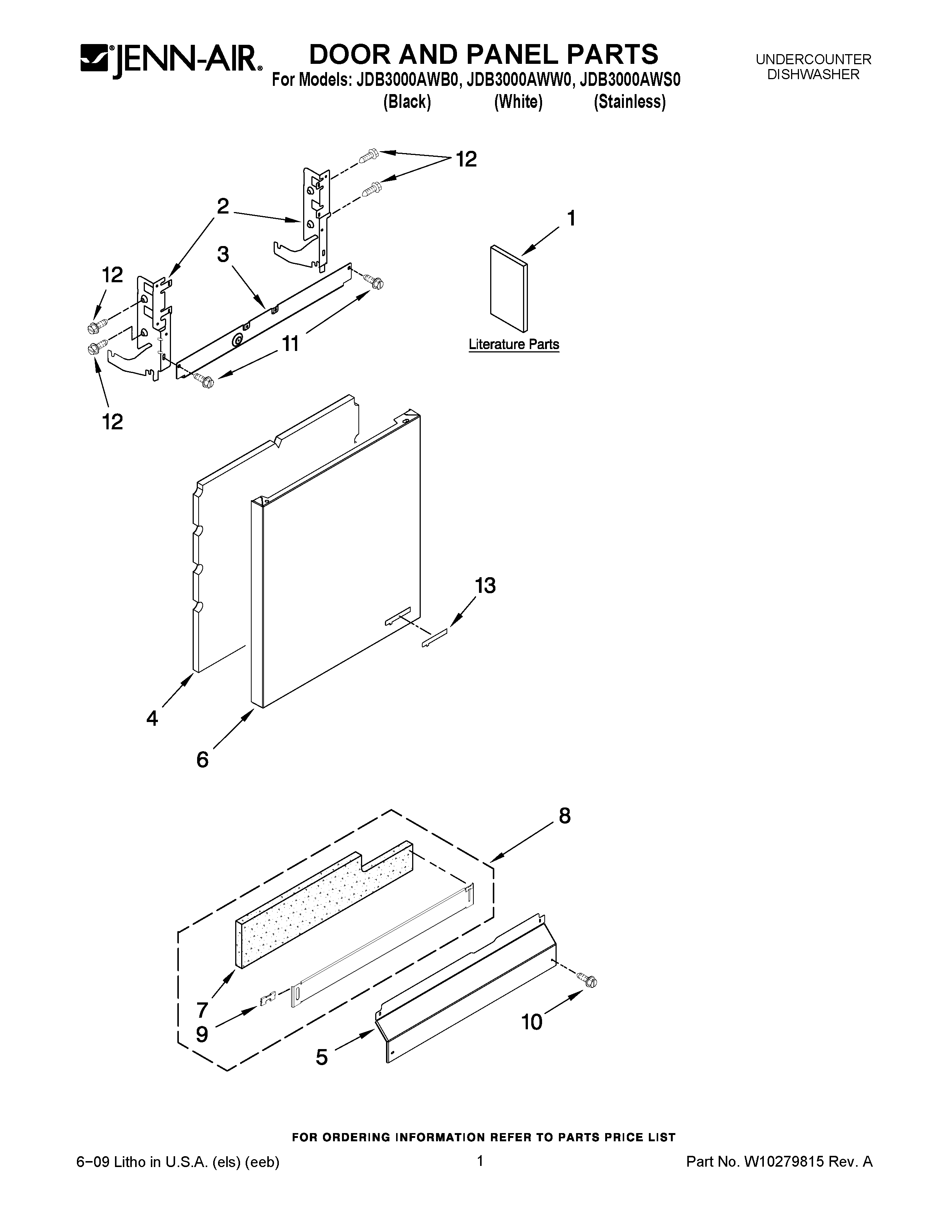 JENN-AIR®

DOOR AND PANEL PARTS

For Models: JDB3000AWB0, JDB3000AWW0, JDB3000AWS0
(Black) (White) (Stainless)

UNDERCOUNTER DISHWASHER

12
2
1
3
12
11
Literature Parts
12
13
4
6
8
7
9
10
5

FOR ORDERING INFORMATION REFER TO PARTS PRICE LIST

6−09 Litho in U.S.A. (els) (eeb)

1

Part No. W10279815 Rev. A