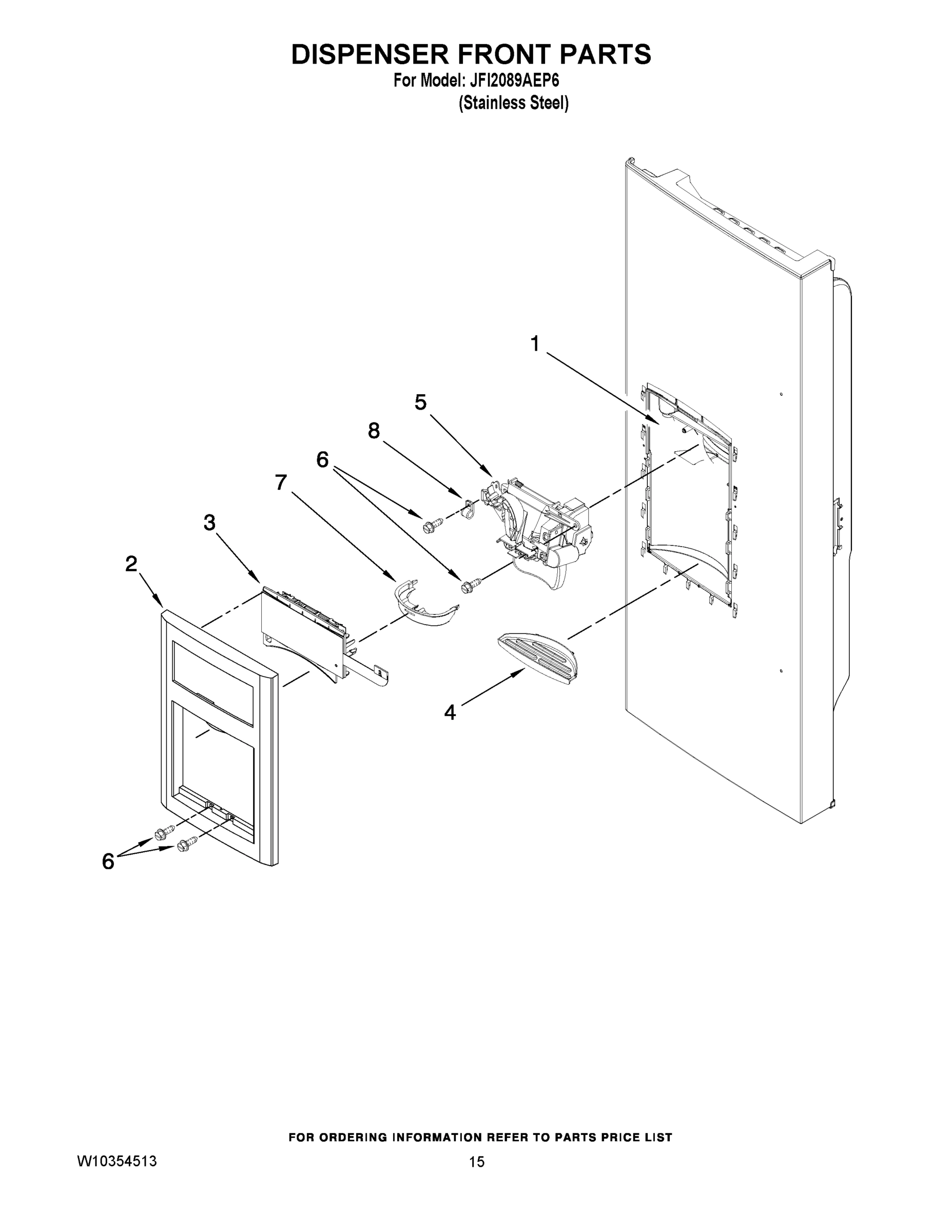 DISPENSER FRONT PARTS
For Model: JFI2089AEP6
(Stainless Steel)

1
5
8
6
7
3
2
4
6

FOR ORDERING INFORMATION REFER TO PARTS PRICE LIST

W10354513

15