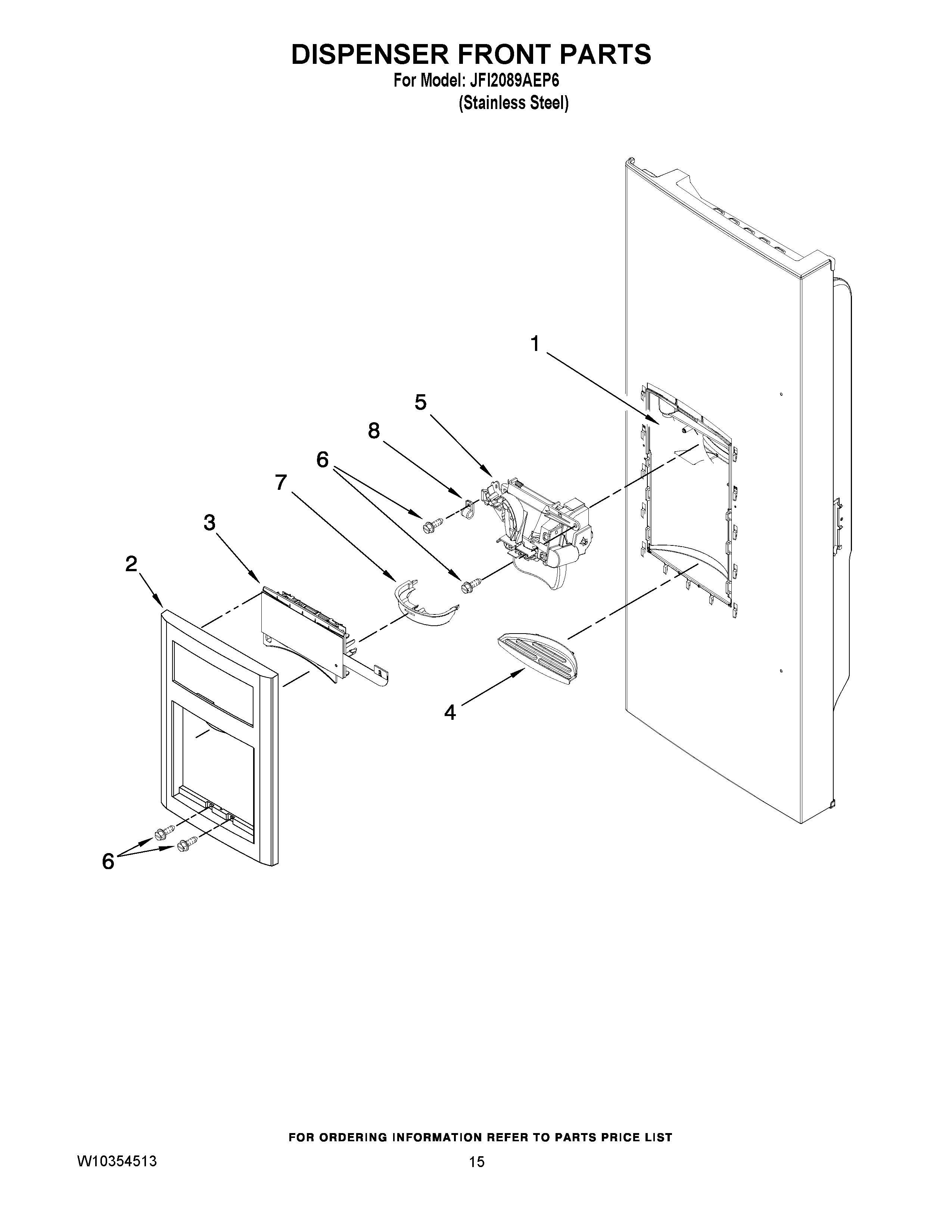 DISPENSER FRONT PARTS

For Model: JFI2089AEP6
(Stainless Steel)

1

5

8

6

7

3

2

4

6

FOR ORDERING INFORMATION REFER TO PARTS PRICE LIST

W10354513

15