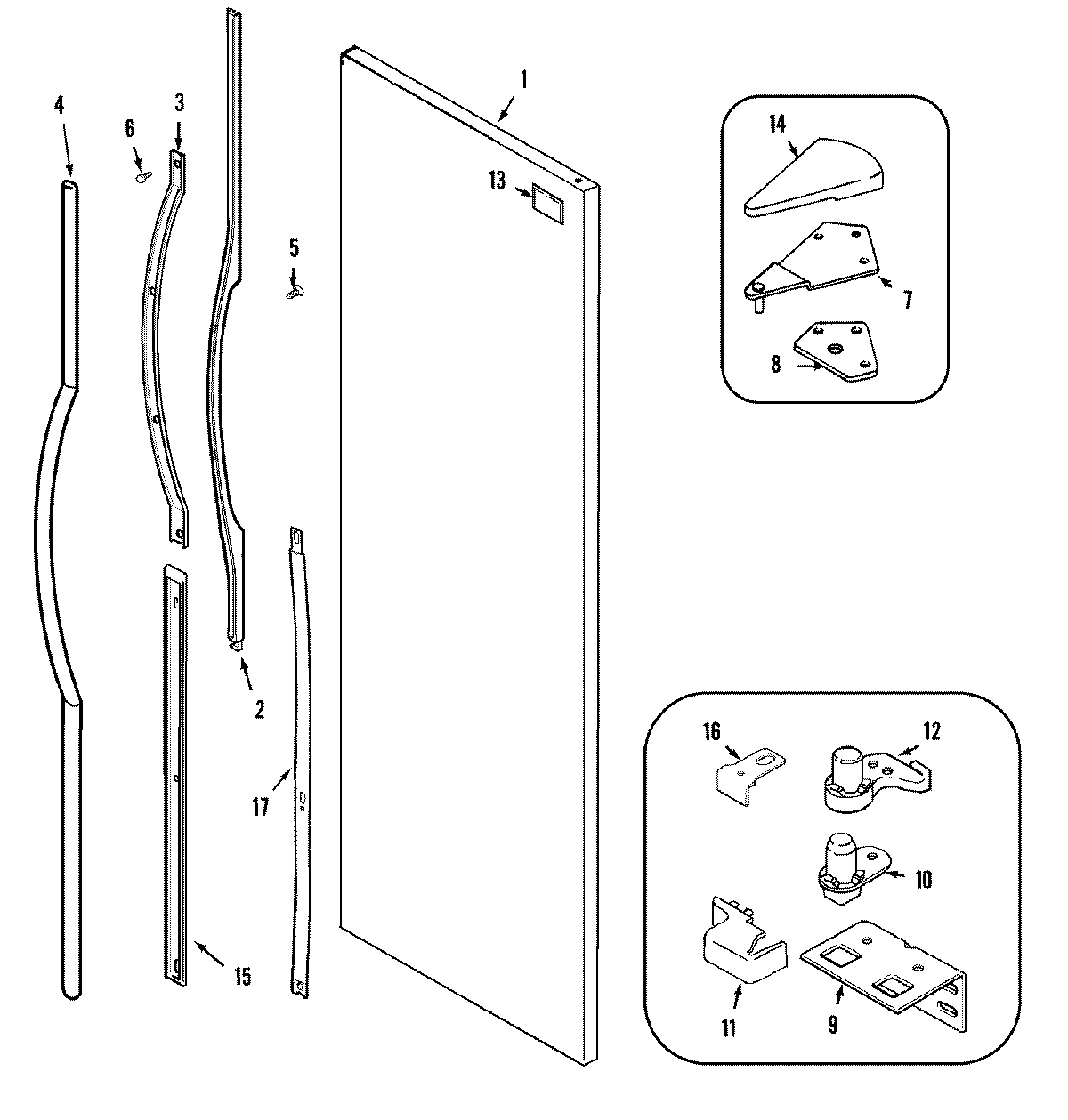 4
6
3
1
13
5
14
7
8
2
17
15
16
12
10
11
9