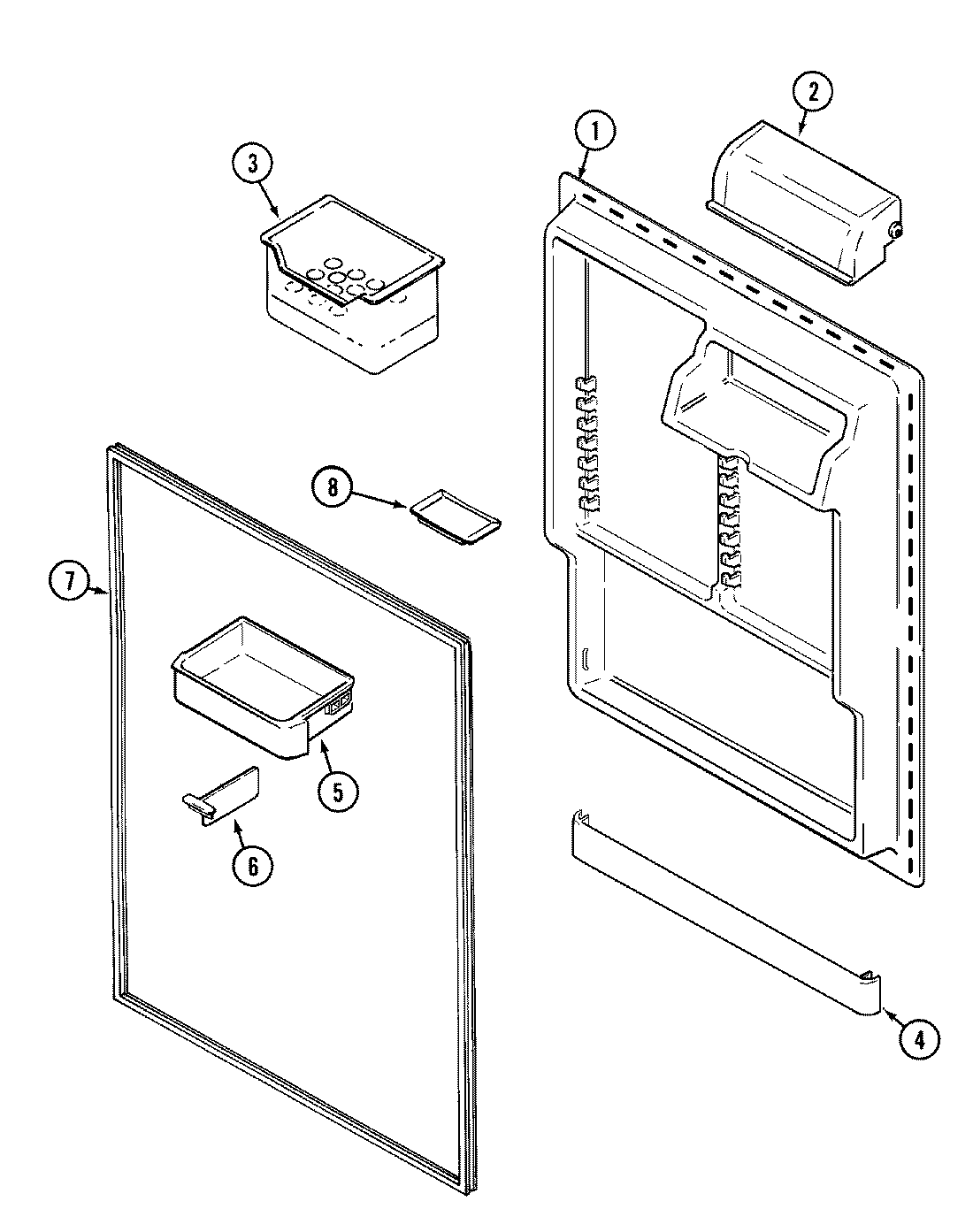 2
1
3
8
7
5
6
4