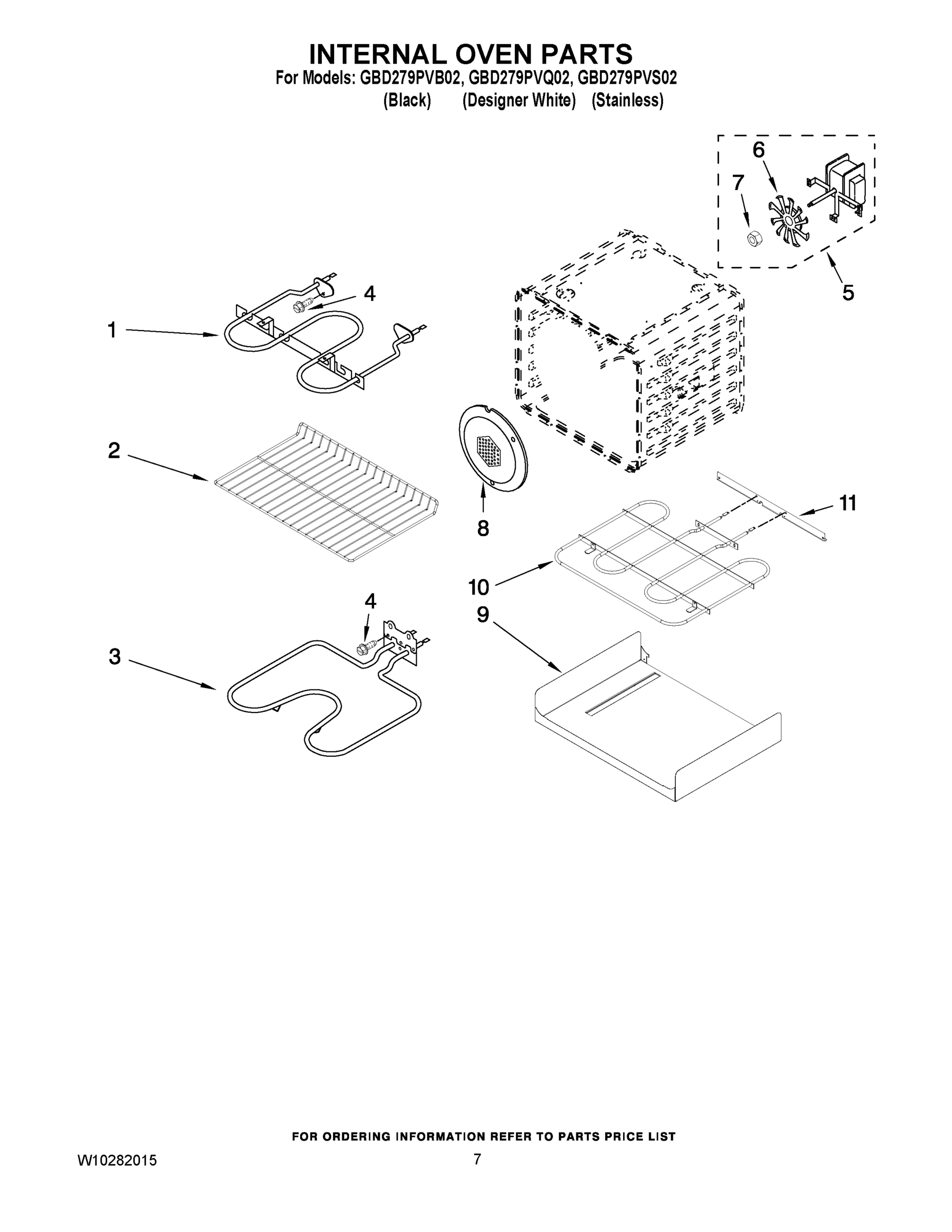 INTERNAL OVEN PARTS
For Models: GBD279PVB02, GBD279PVQ02, GBD279PVS02
(Black) (Designer White) (Stainless)

6
7
5
4
1
2
8
11
10
9
4
3

FOR ORDERING INFORMATION REFER TO PARTS PRICE LIST

W10282015

7