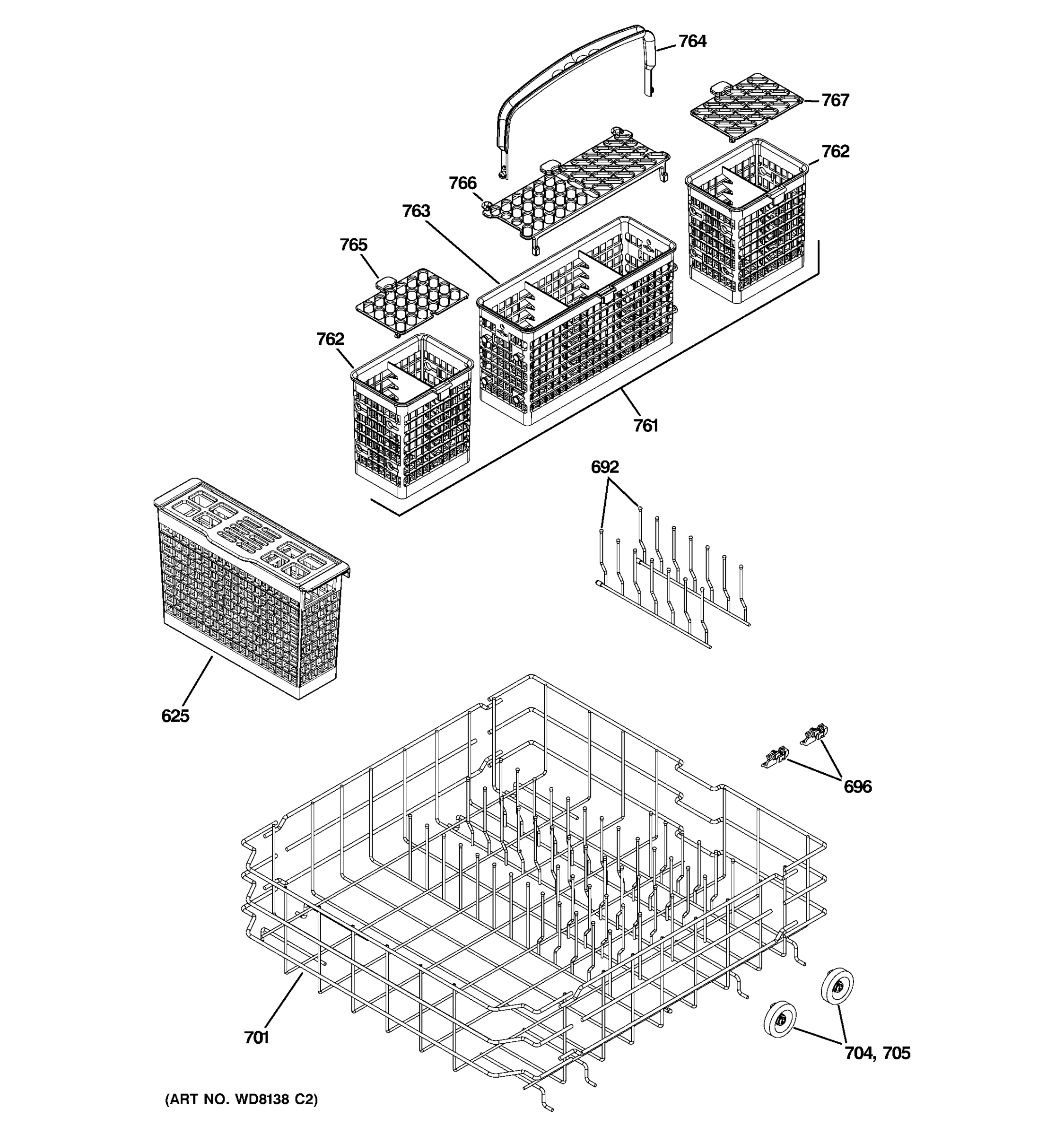 764

767

762

766

763

765

762

761

692

625

696

701

704, 705

(ART NO. WD8138 C2)