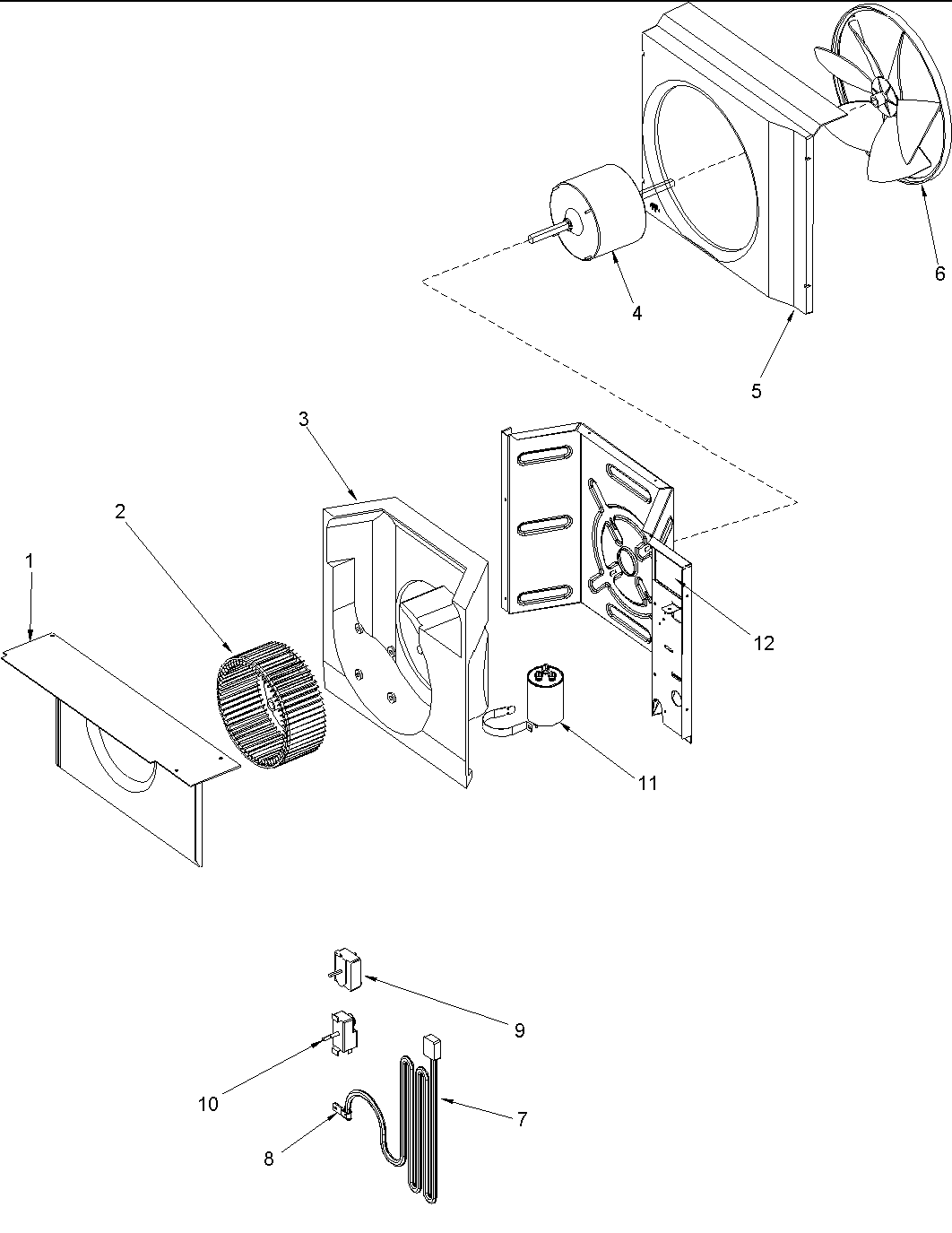 6
4
5
3
2
1
12
11
9
10
7
8