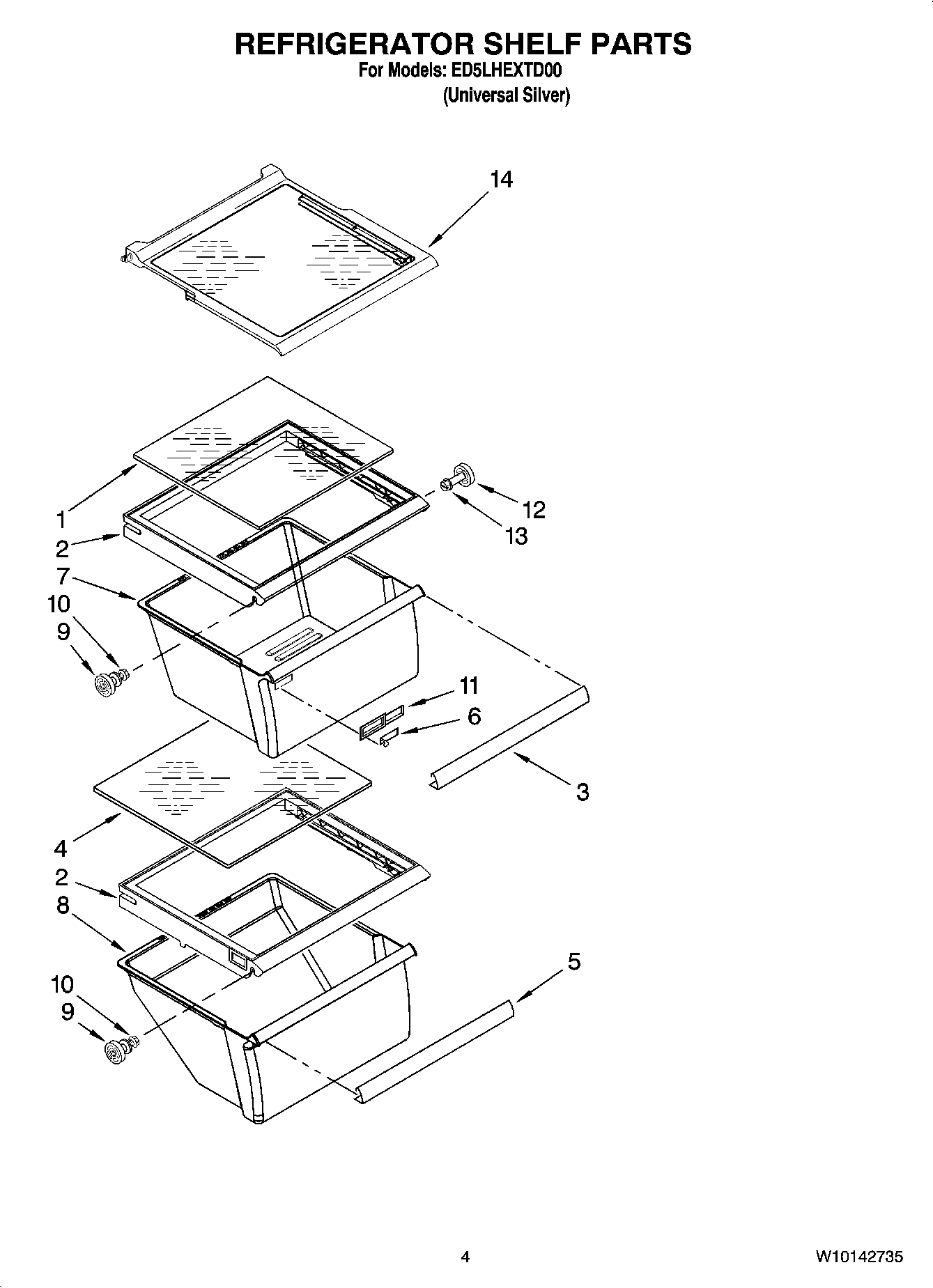 REFRIGERATOR SHELF PARTS
For Models: ED5LHEXTD00
(Universal Silver)

14

1
2
7
10
9

12
13

11
6

3

4
2
8
10
9

5

4

W10142735